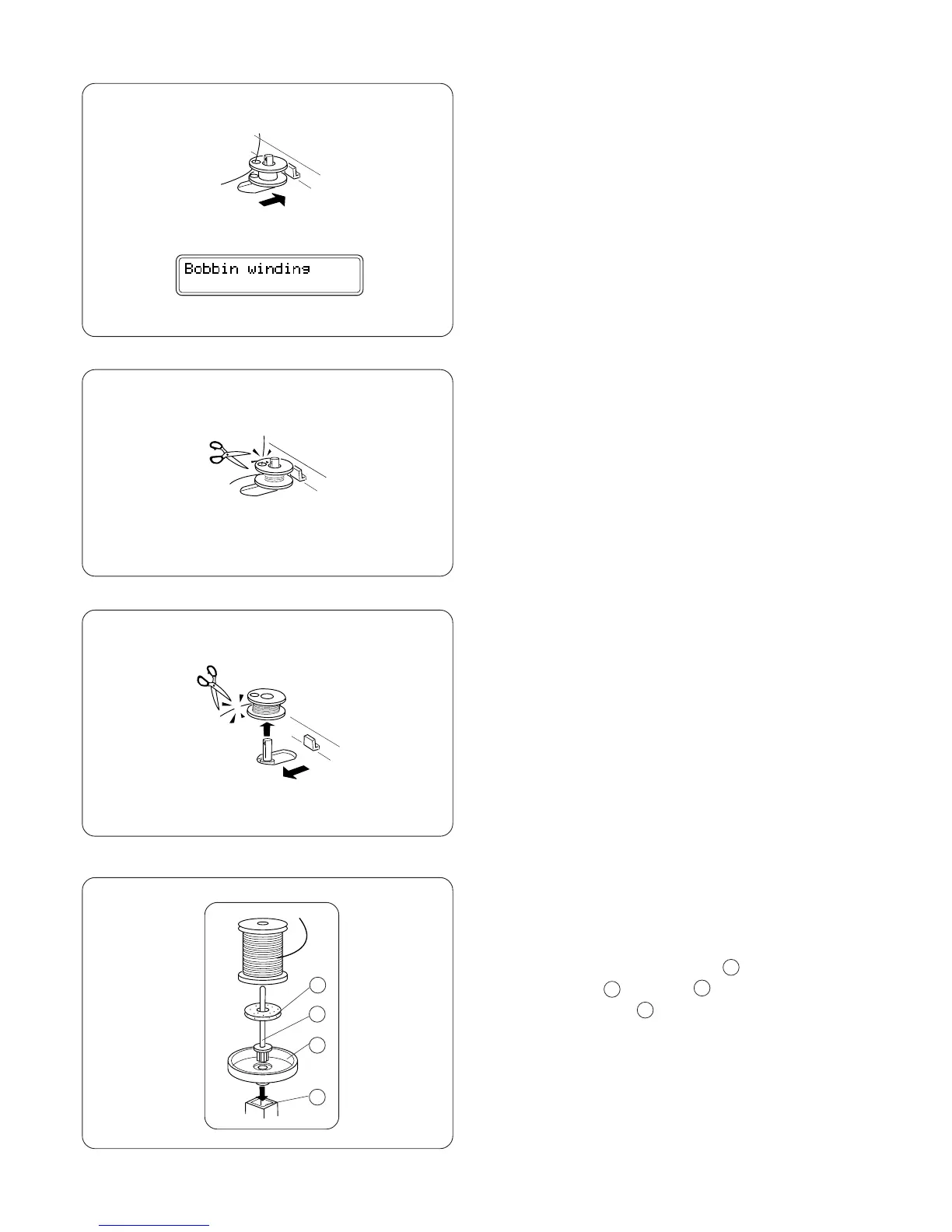 Bobbin winding