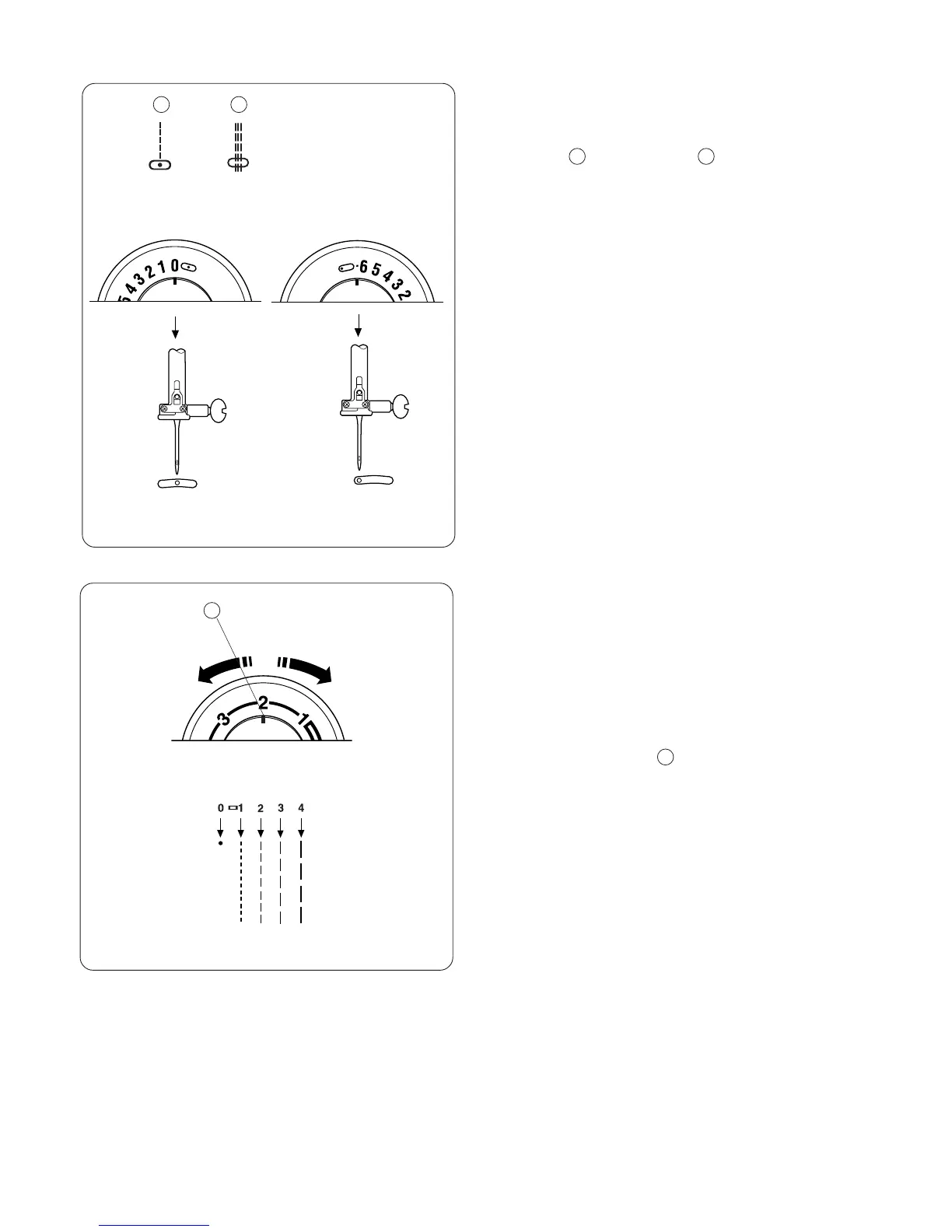 5 4 3 2 1 0

6 5 4 3 2

3 2 1

0 1 2 3 4