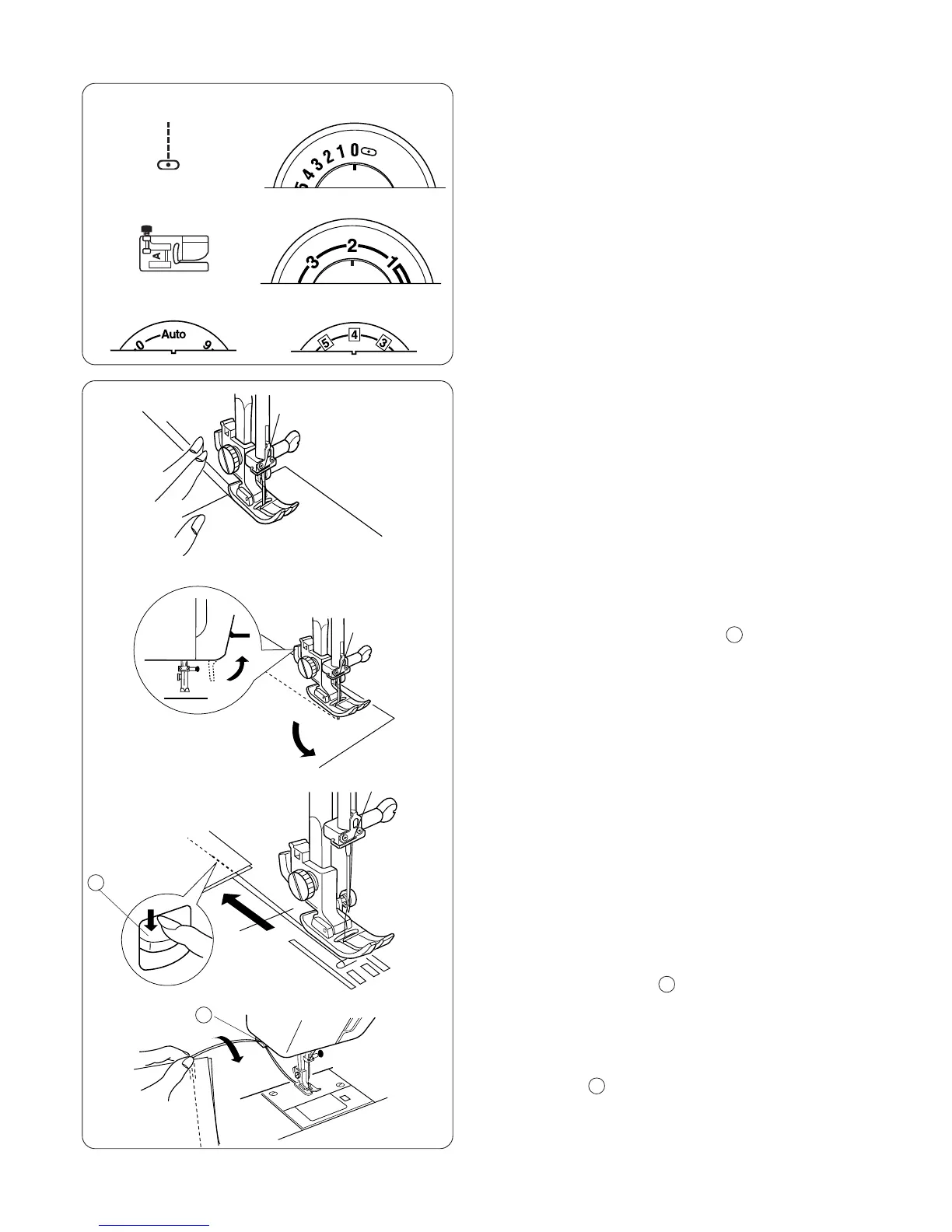 5 4 3 2 1 0

A

3 2 1

0 Auto 9

5 4 3