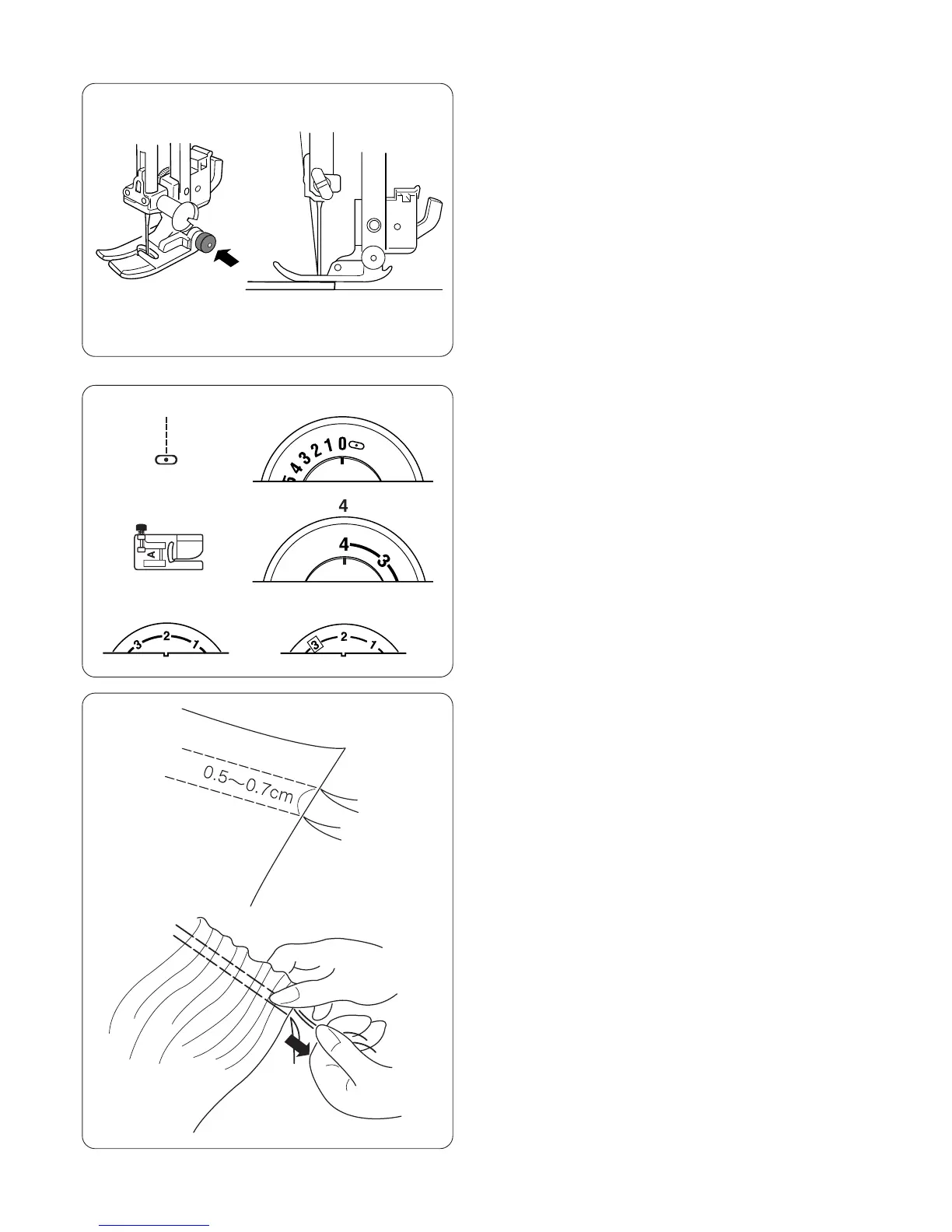 5 4 3 2 1 0

4

4 3

A

3 2 1

3 2 1

0.5~0.7cm