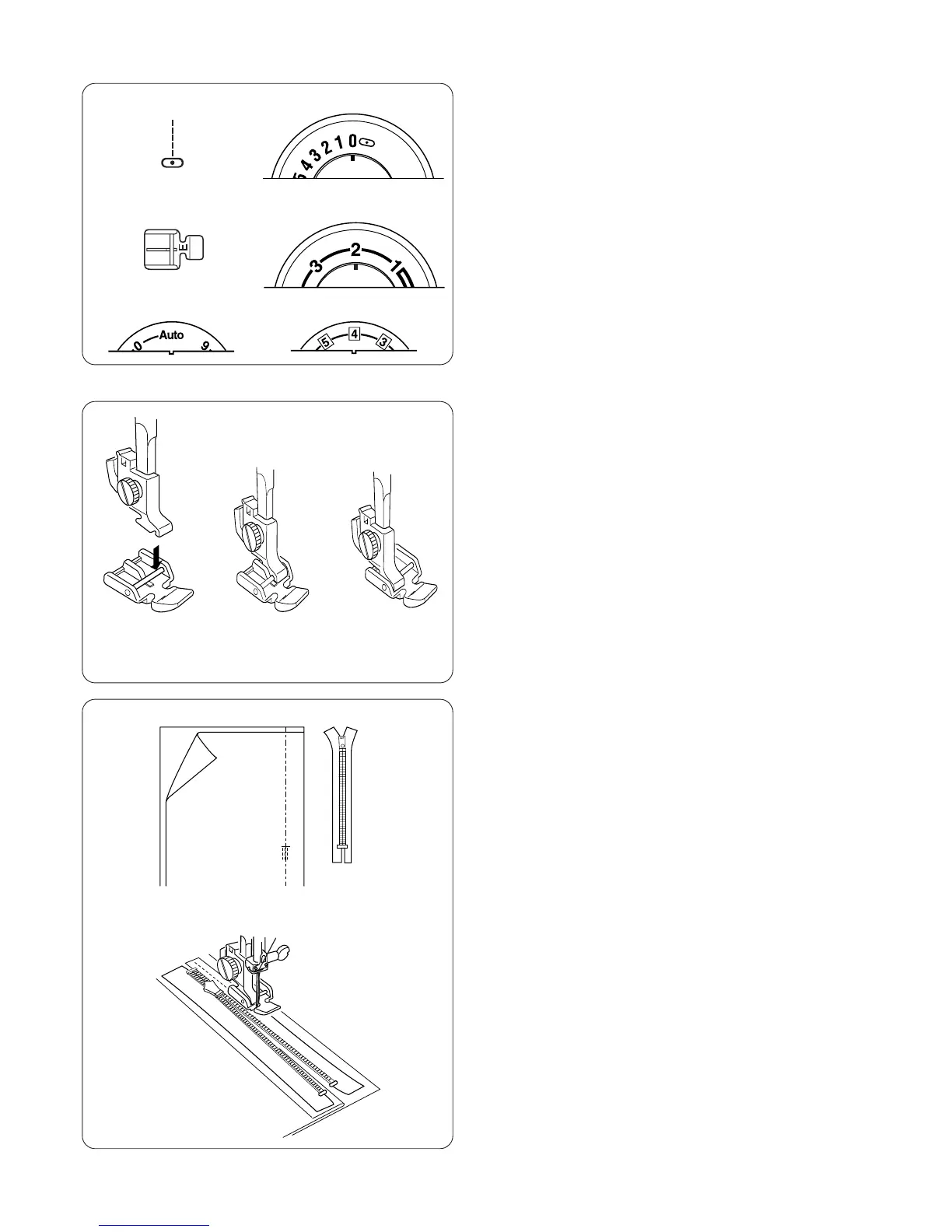 5 4 3 2 1 0

E

3 2 1

0 Auto 9

5 4 3