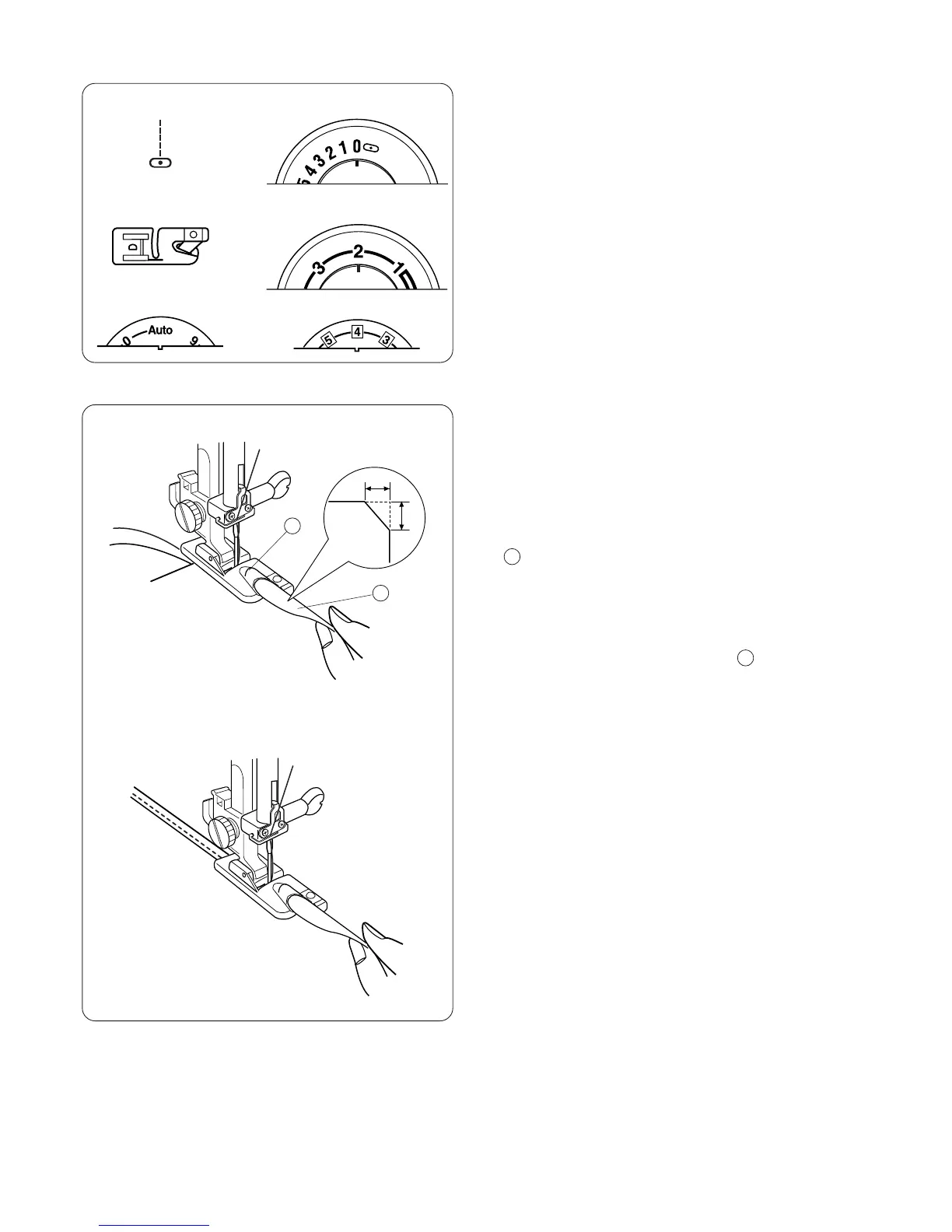 5 4 3 2 1 0

3 2 1

0 Auto 9

5 4 3