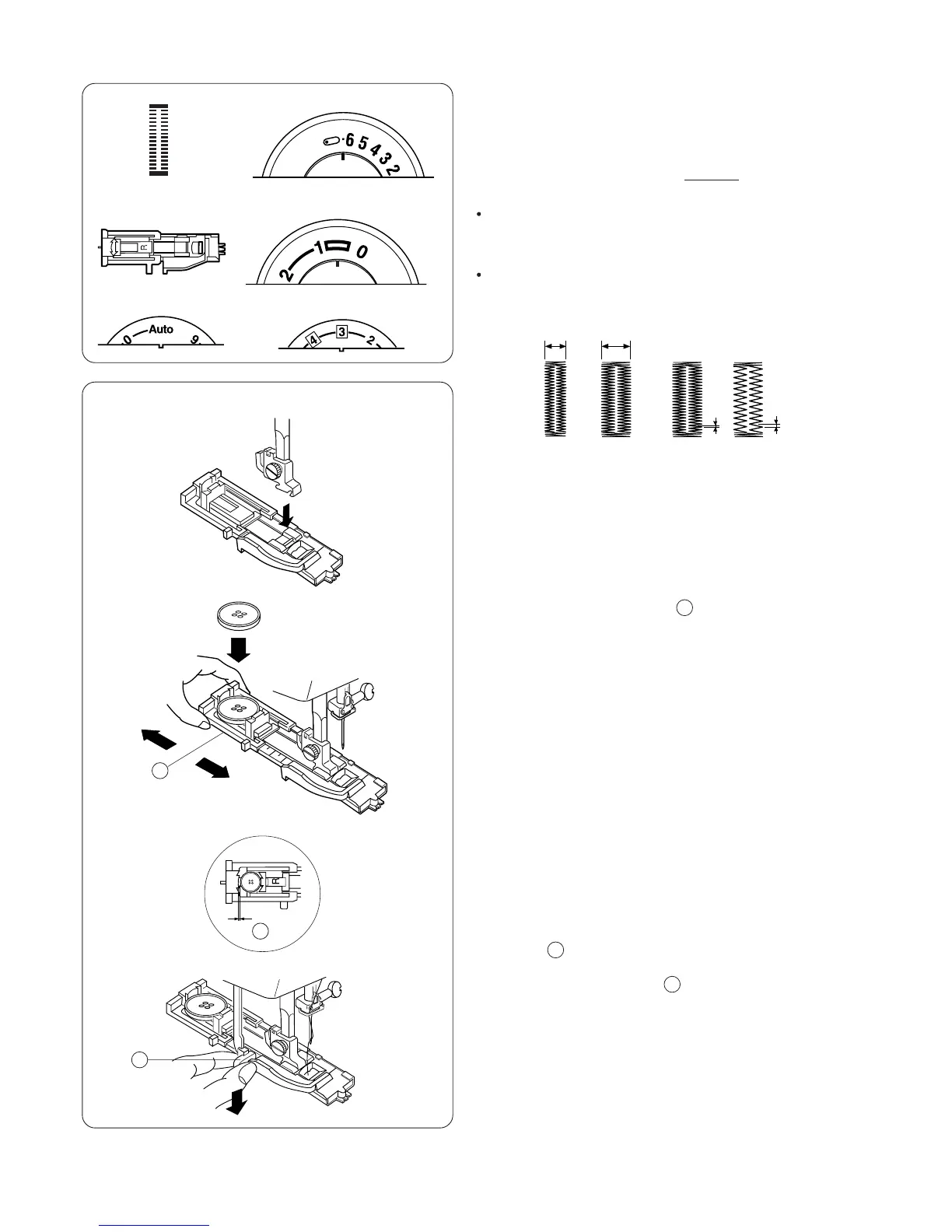 6 5 4 3 2

2 1 0

0 Auto 9

4 3 2