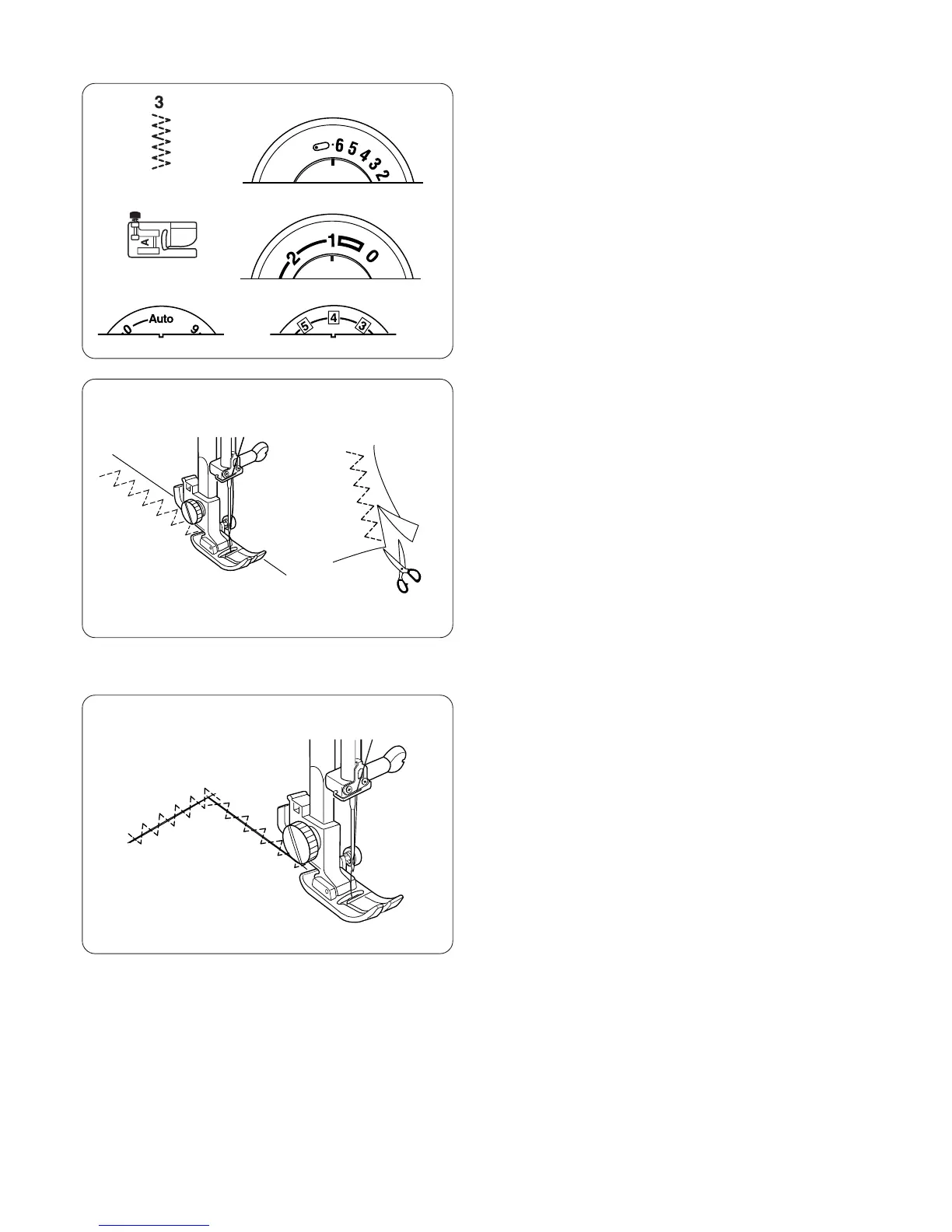 3

6 5 4 3 2

A

2 1 0

0 Auto 9

5 4 3