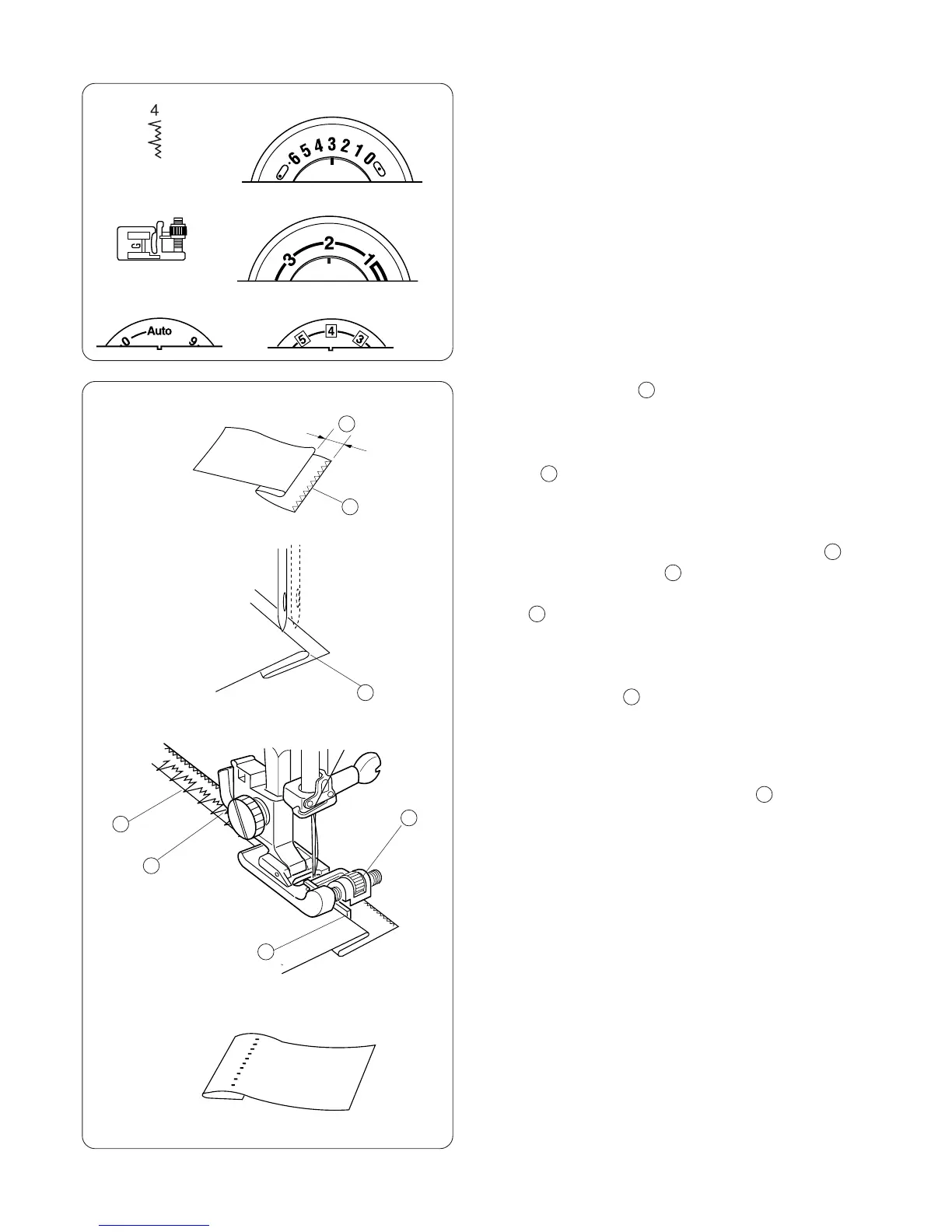 4

6 5 4 3 2 1 0

3 2 1

0 Auto 9

5 4 3