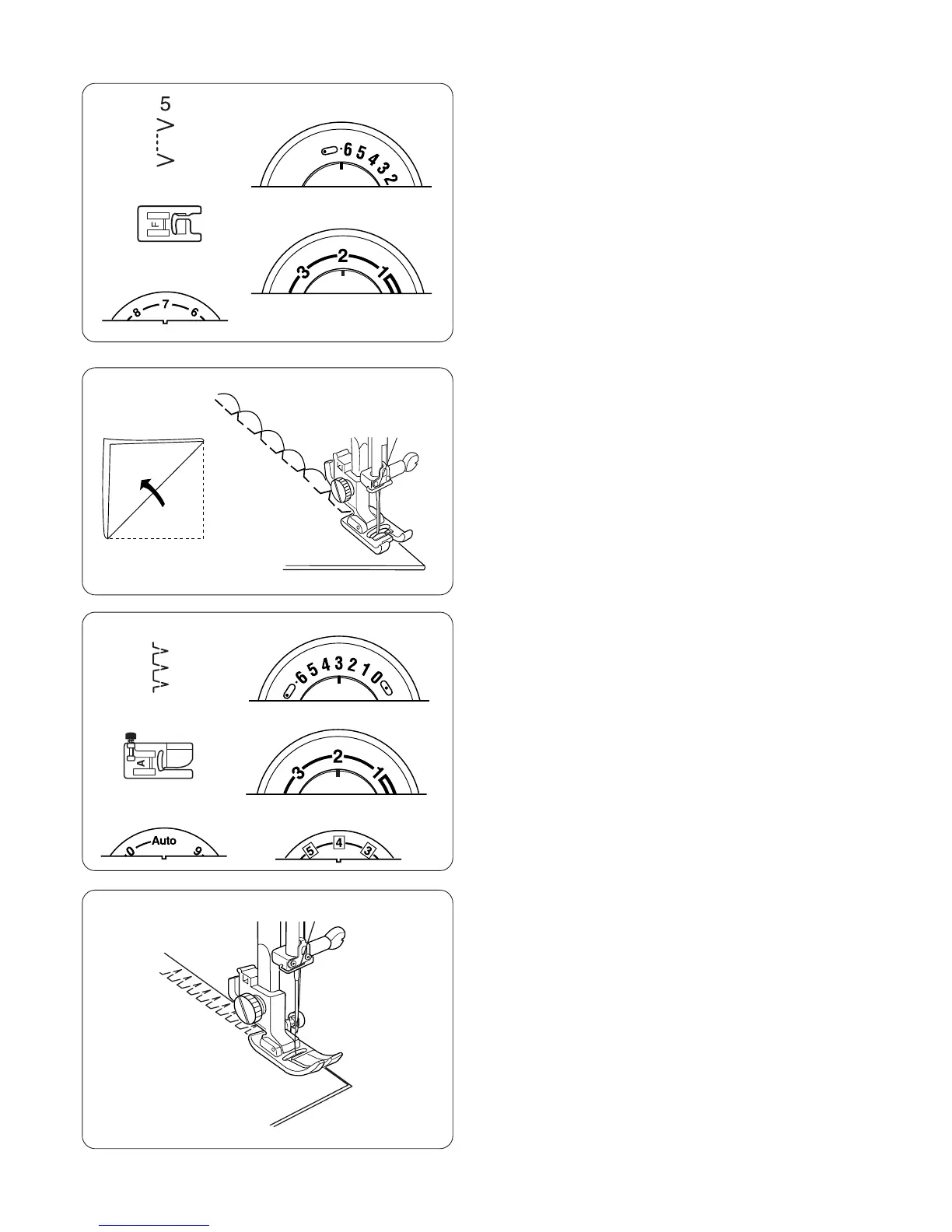 5

6 5 4 3 2

F

3 2 1

8 7 6

6 5 4 3 2 1 0

A

3 2 1

0 Auto 9

5 4 3