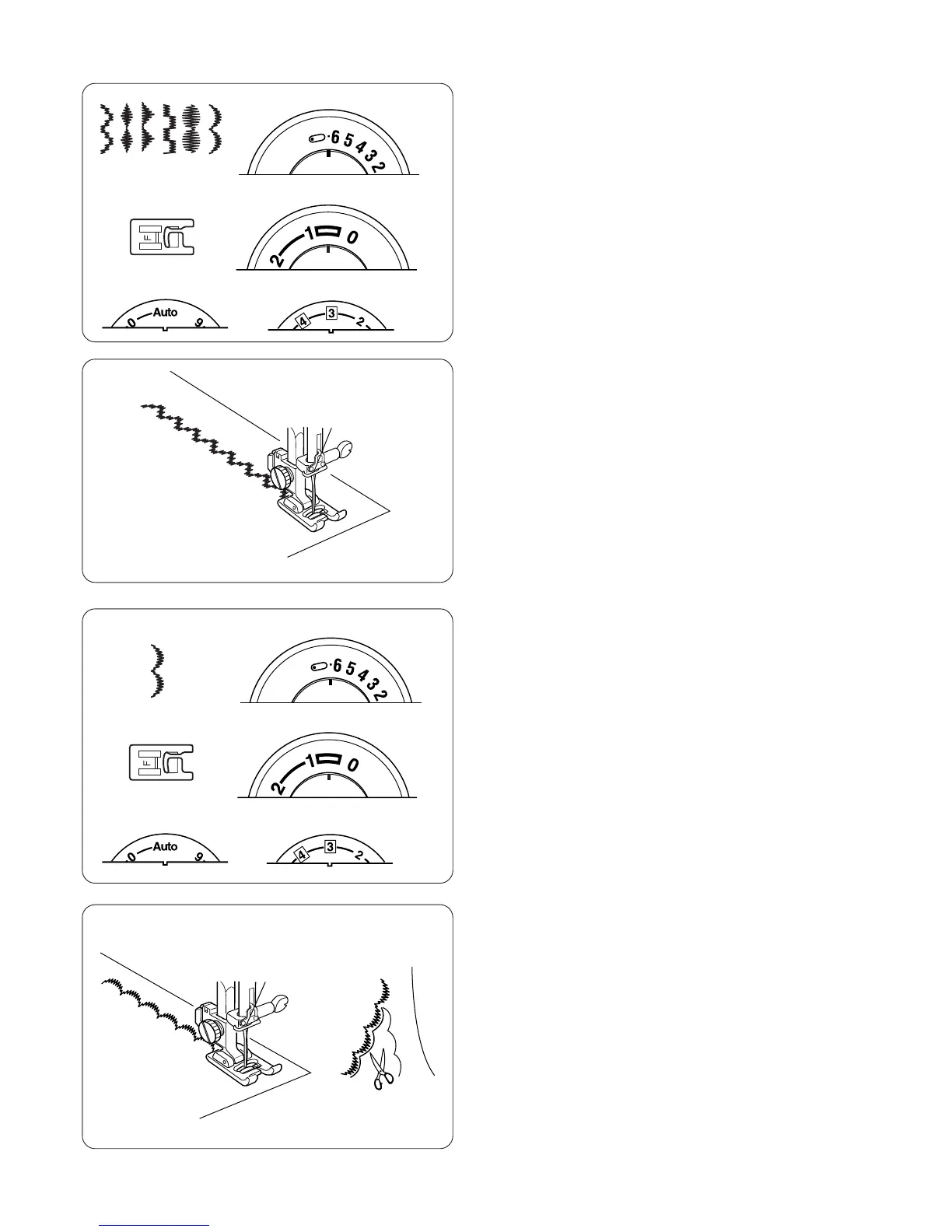 6 5 4 3 2

F

2 1 0

0 Auto 9

4 3 2

6 5 4 3 2

F

2 1 0

0 Auto 9

4 3 2