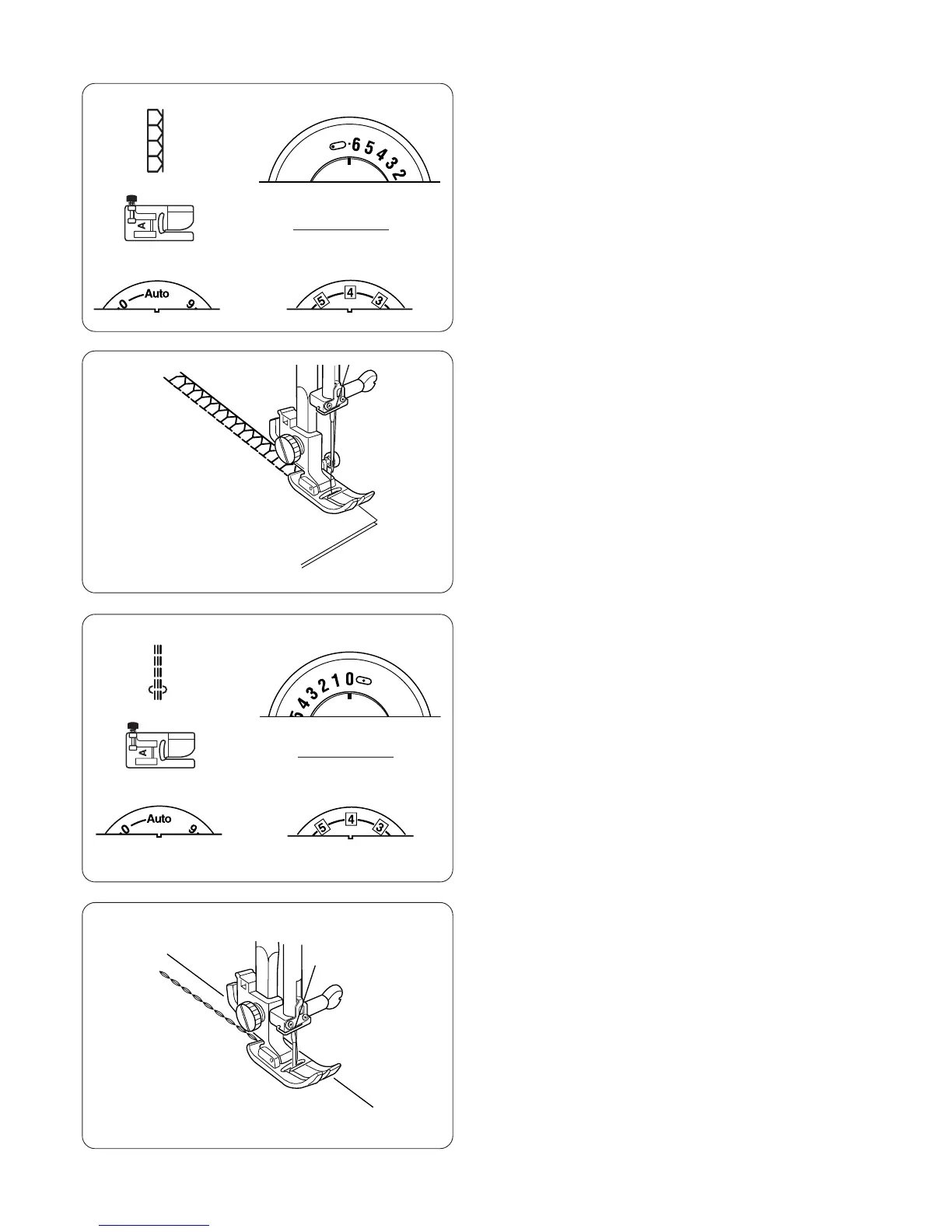 6 5 4 3 2

A

0 Auto 9

5 4 3

4 3 2 1 0

A

0 Auto 9

5 4 3