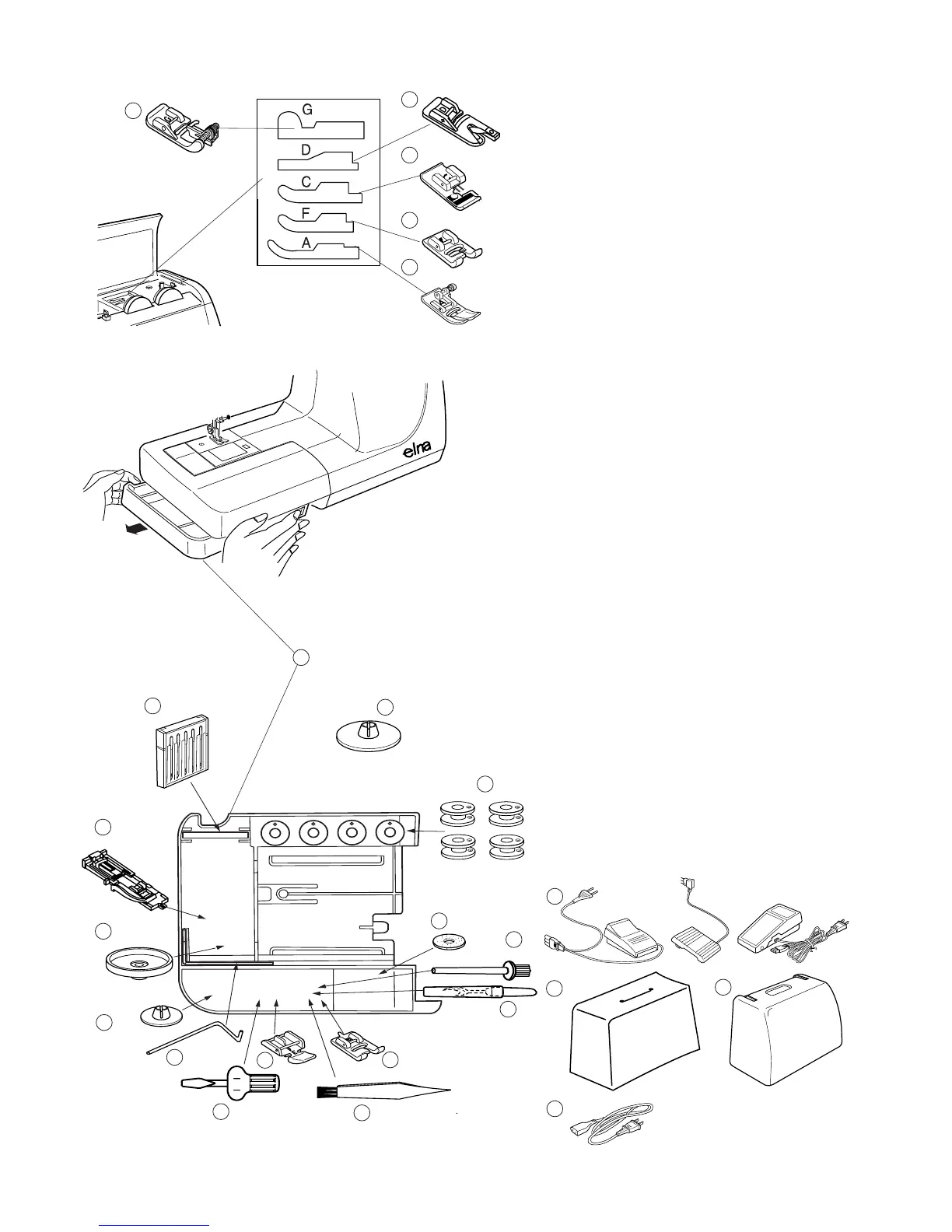 G

D

C

F

A

elna