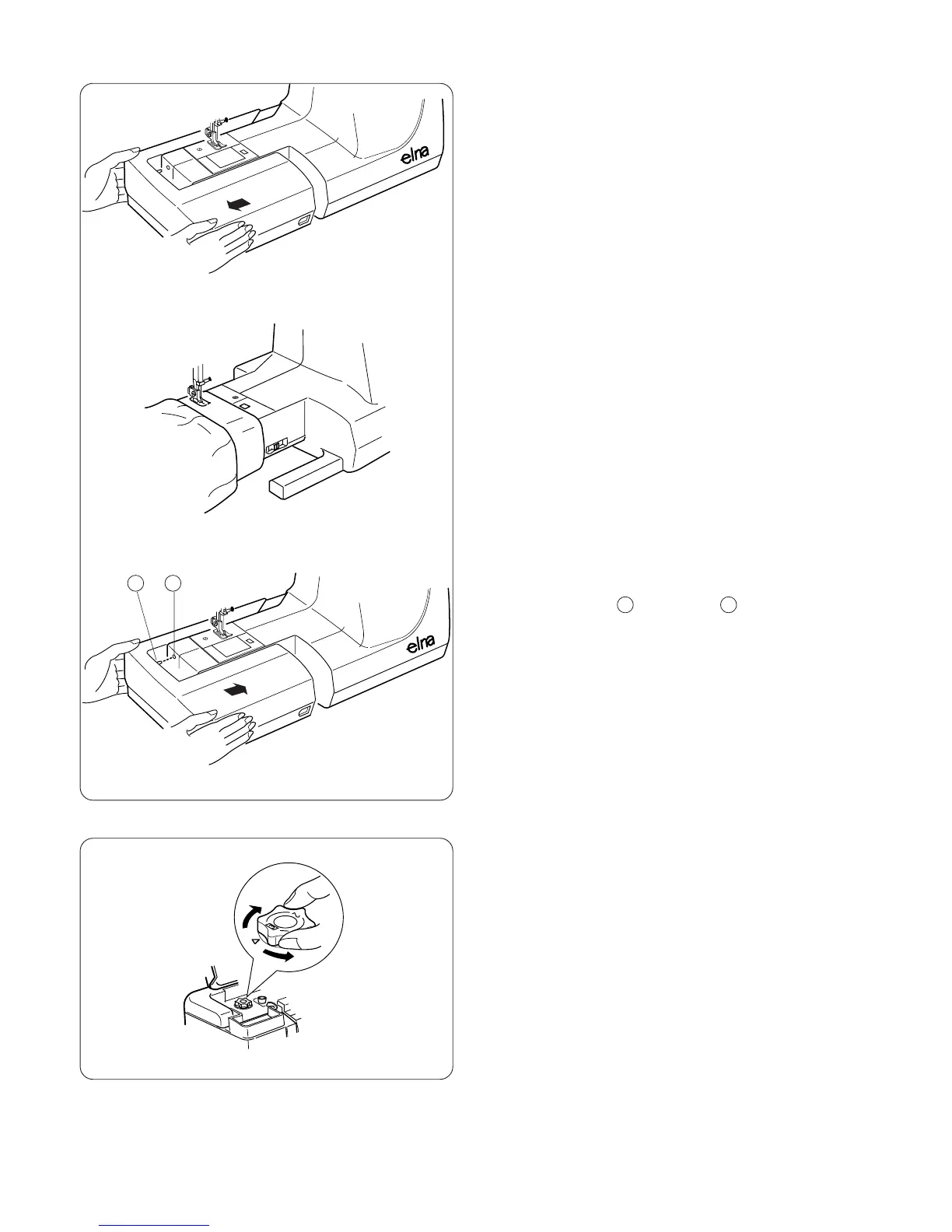 elna

elna