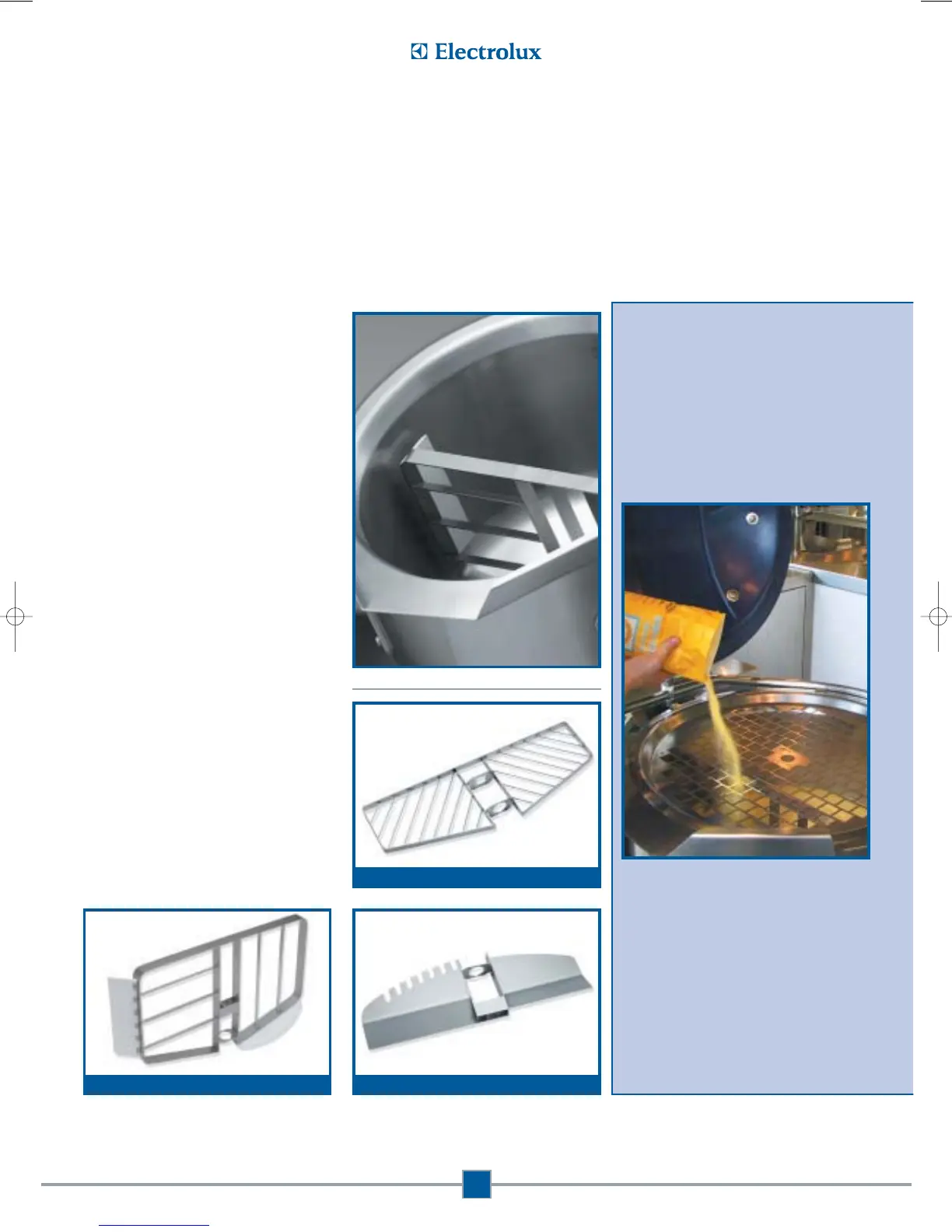 Electrolux