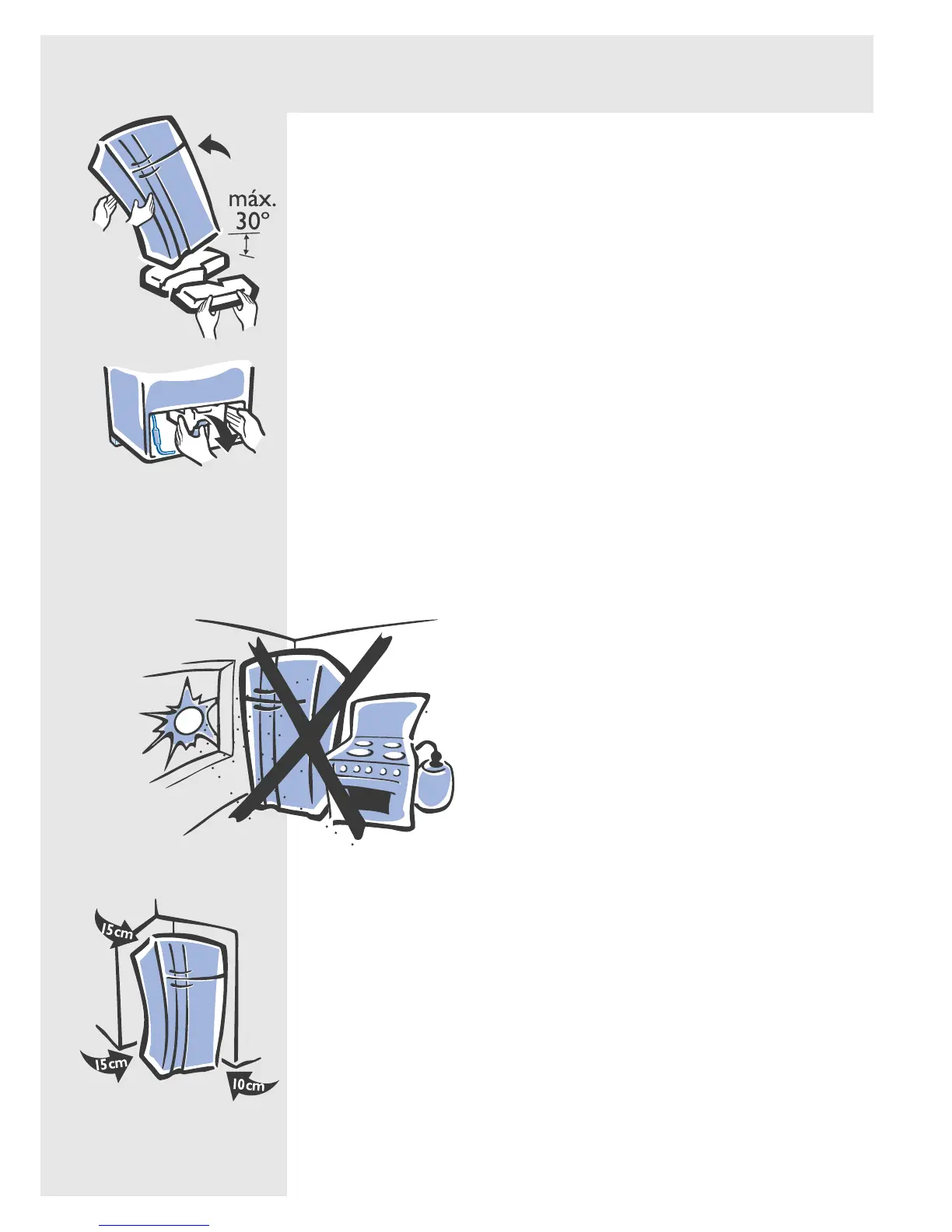 máx.
30°

15cm

15cm

10cm