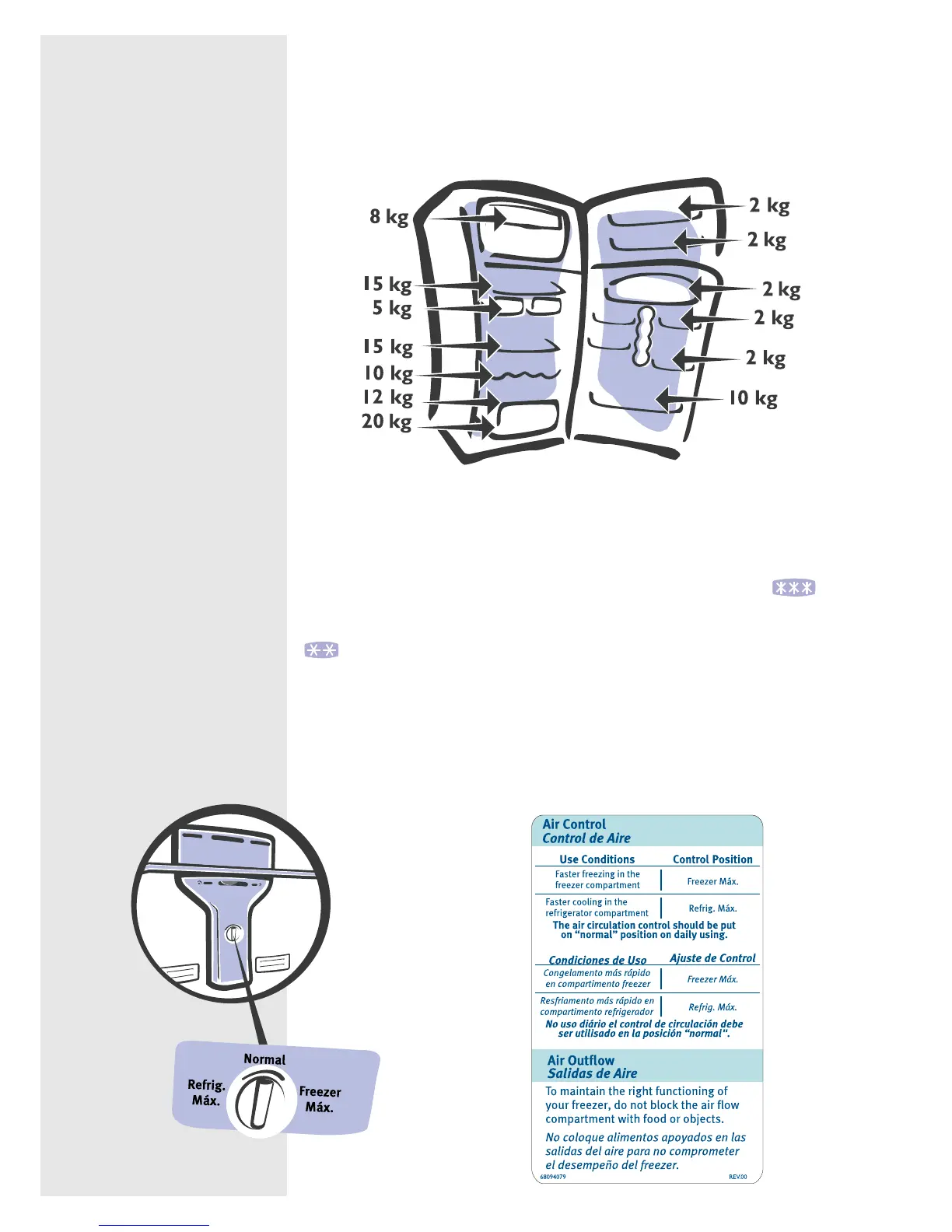 8 kg
15 kg
5 kg
15 kg
10 kg
12 kg
20 kg
2 kg
2 kg
2 kg
2 kg
2 kg
10 kg

Normal
Refrig. Máx.
Freezer Máx.

Air Control
Control de Aire

| Use Conditions | Control Position |
|---|---|
| Faster freezing in the freezer compartment | Freezer Máx. |
| Faster cooling in the refrigerator compartment | Refrig. Máx. |

The air circulation control should be put on "normal" position on daily using.

| Condiciones de Uso | Ajuste de Control |
|---|---|
| Congelamento más rápido en compartimento freezer | Freezer Máx. |
| Resfriamento más rápido en compartimento refrigerador | Refrig. Máx. |

No uso diário el control de circulación debe ser utilisado en la posición "normal".

Air Outflow
Salidas de Aire

To maintain the right functioning of your freezer, do not block the air flow compartment with food or objects.

No coloque alimentos apoyados en las salidas del aire para no comprometer el desempeño del freezer.

68094079 REV.00