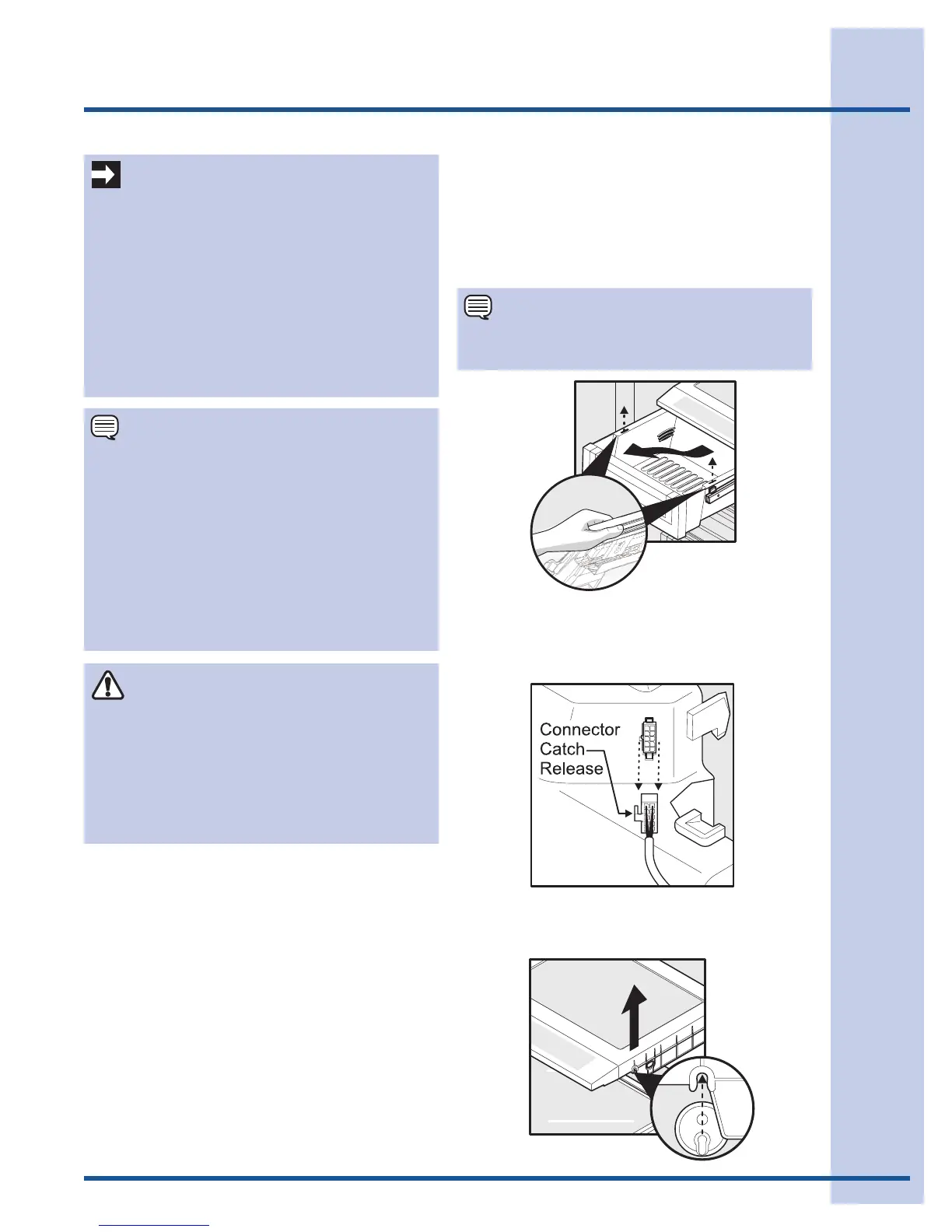 Connector
Catch
Release