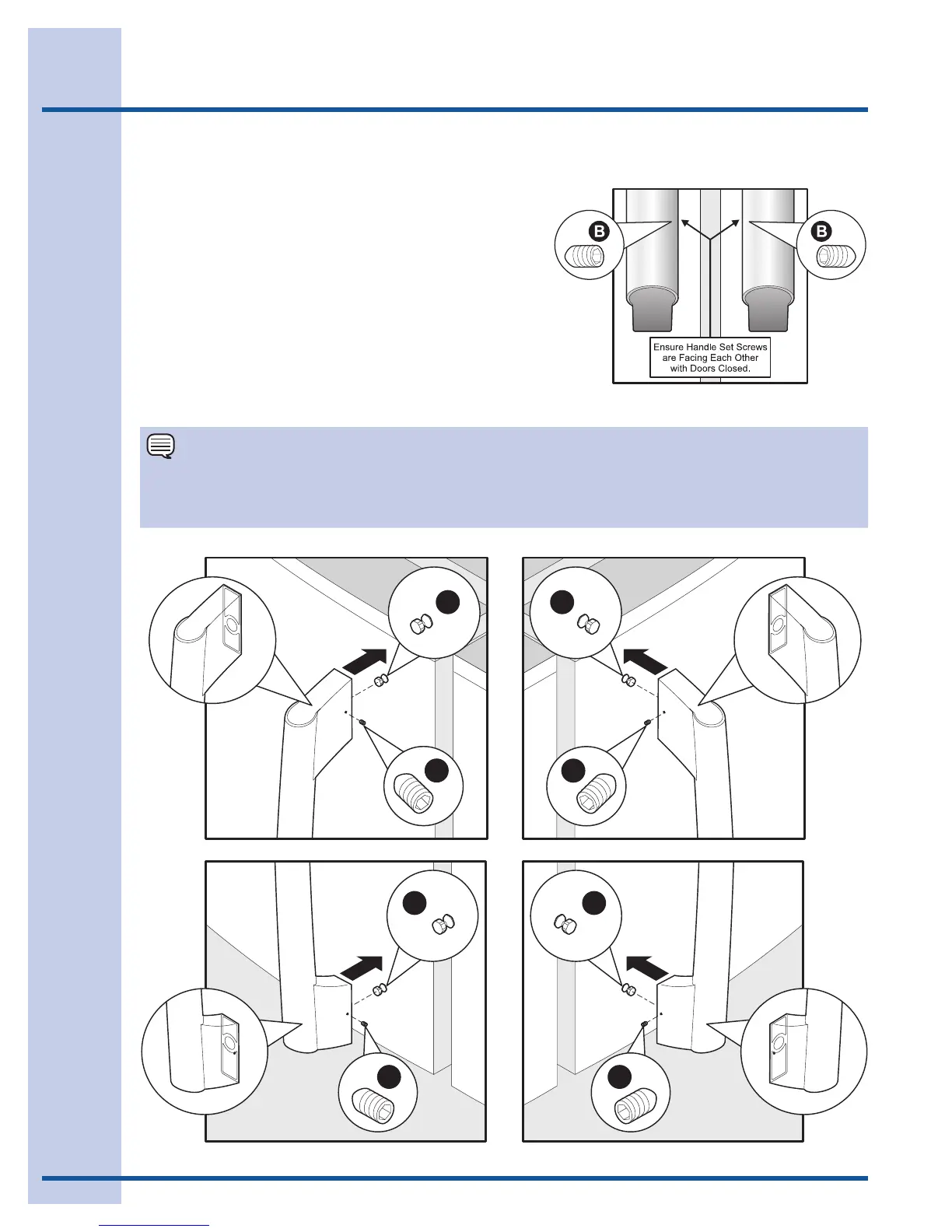 B

B

Ensure Handle Set Screws are Facing Each Other with Doors Closed.