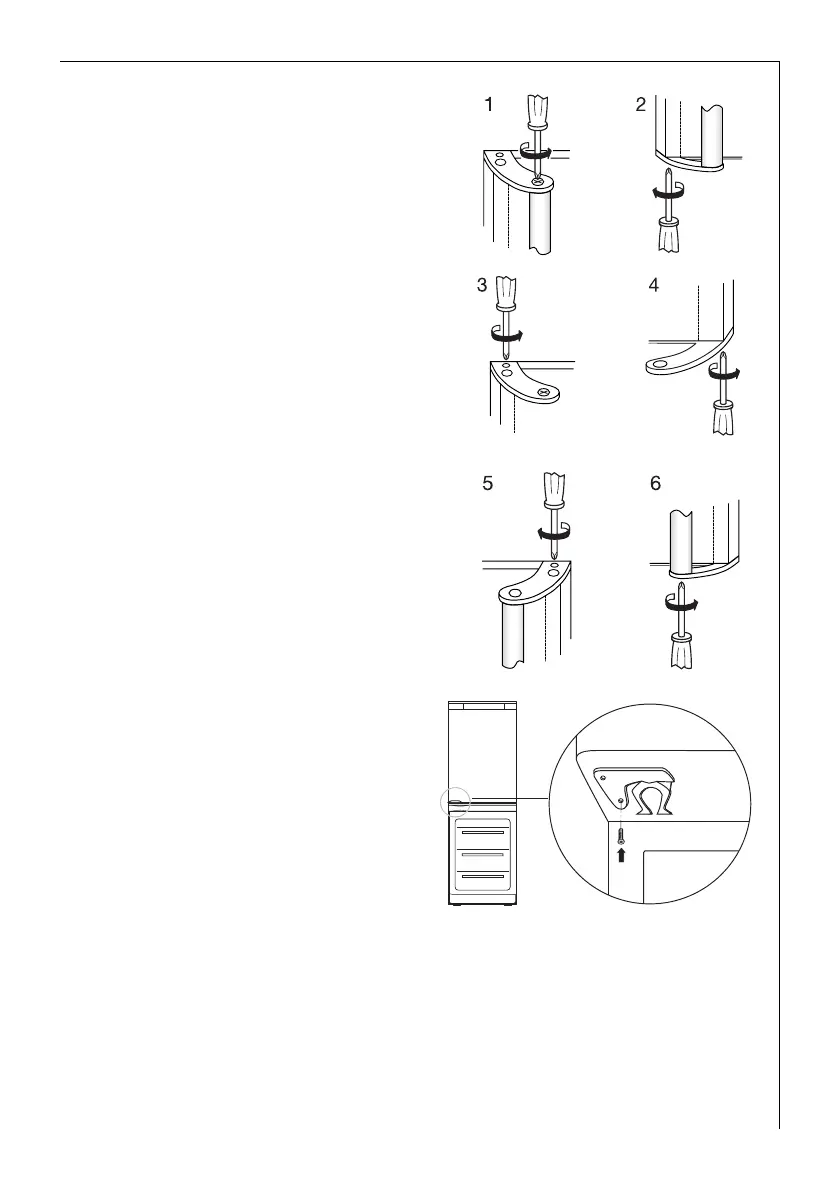 1
2
3
4
5
6