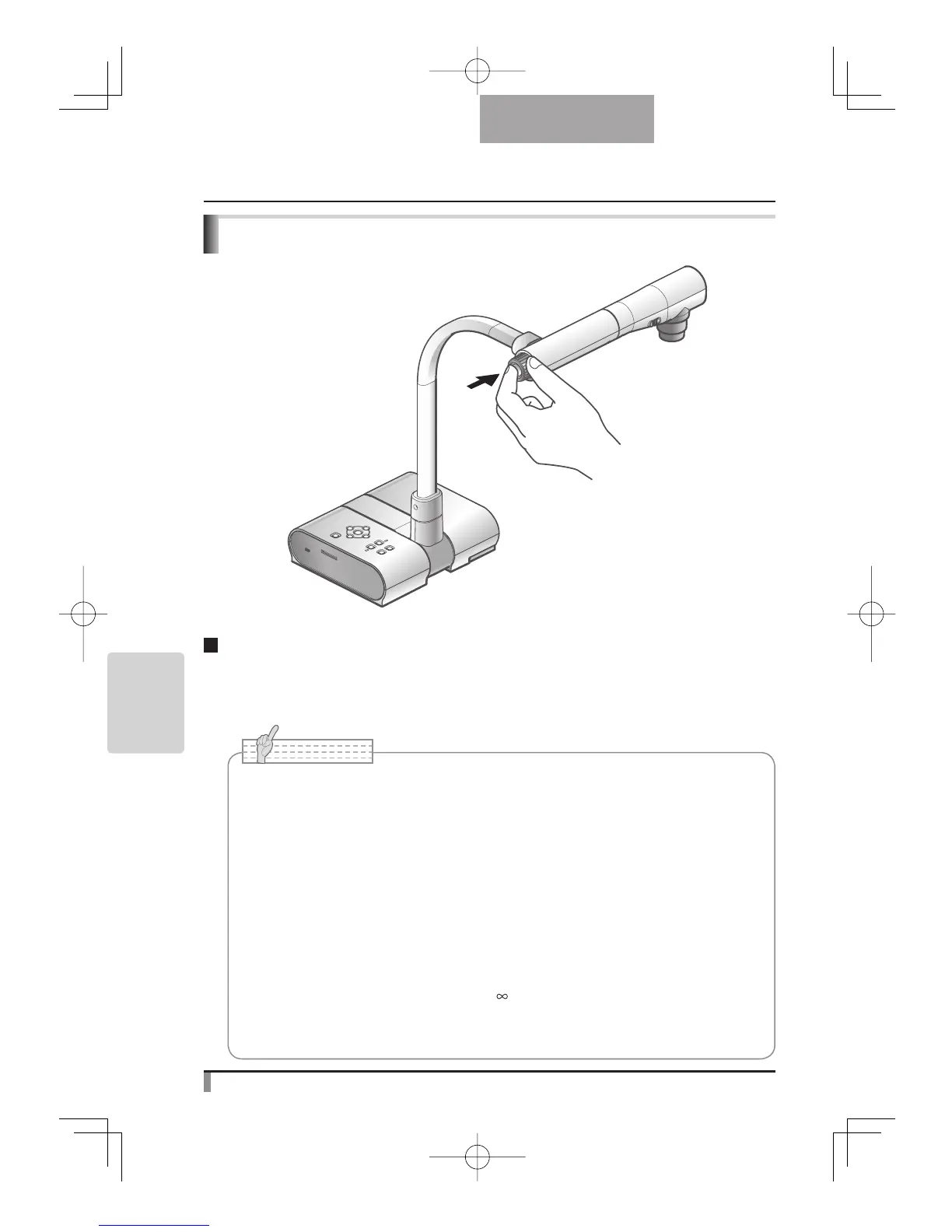 $\infty$