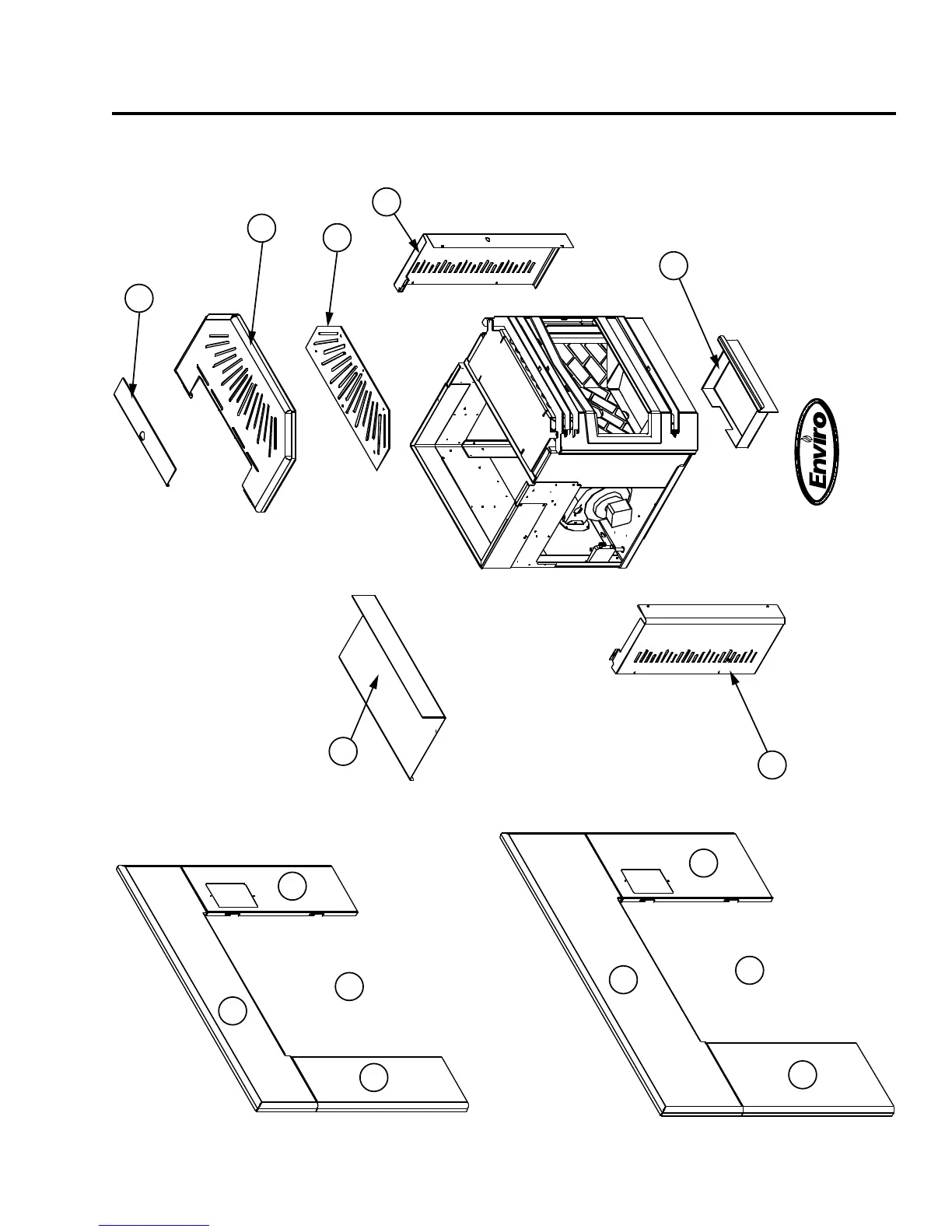 Enviro