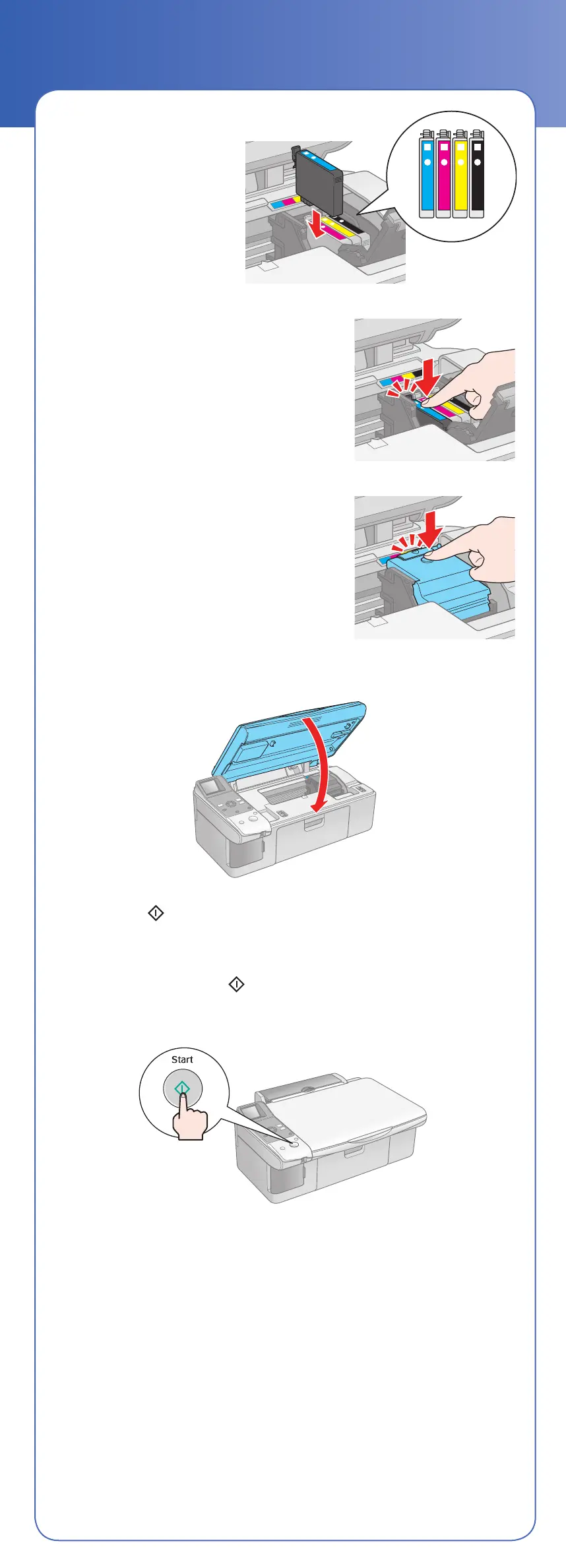 Start