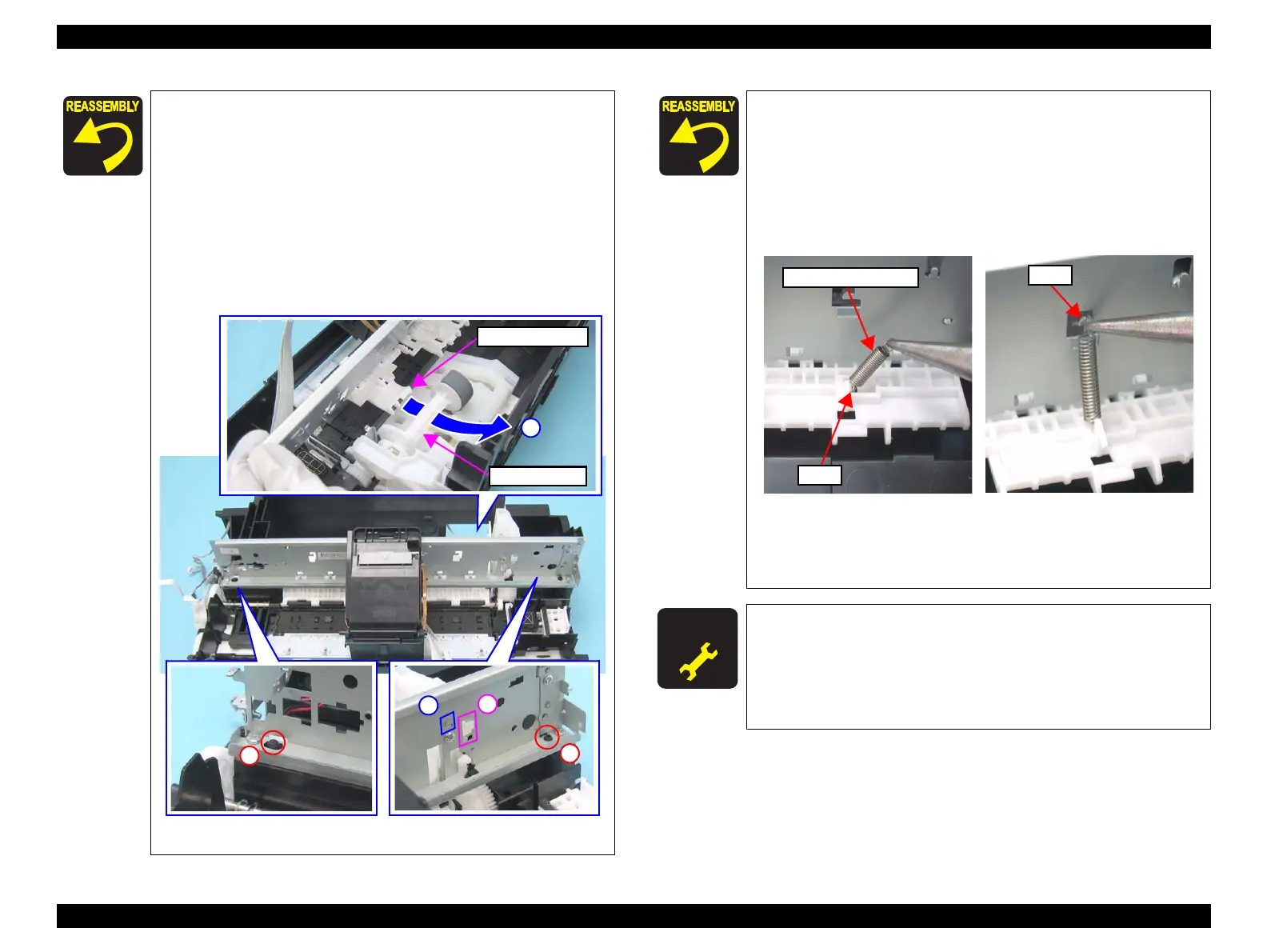 REASSEMBLY

REASSEMBLY