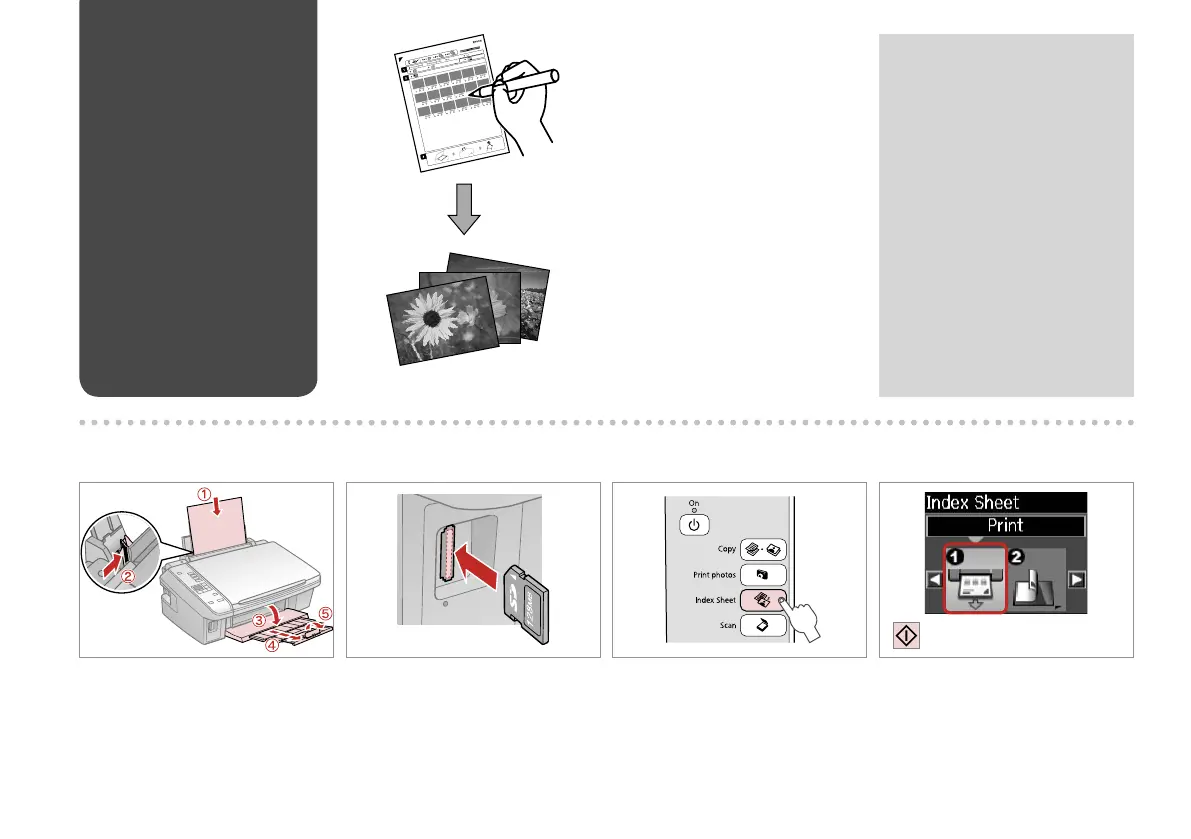 ①
②
③
④
⑤

On

Copy

Print photos

Index Sheet

Scan

Index Sheet

Print

1

2