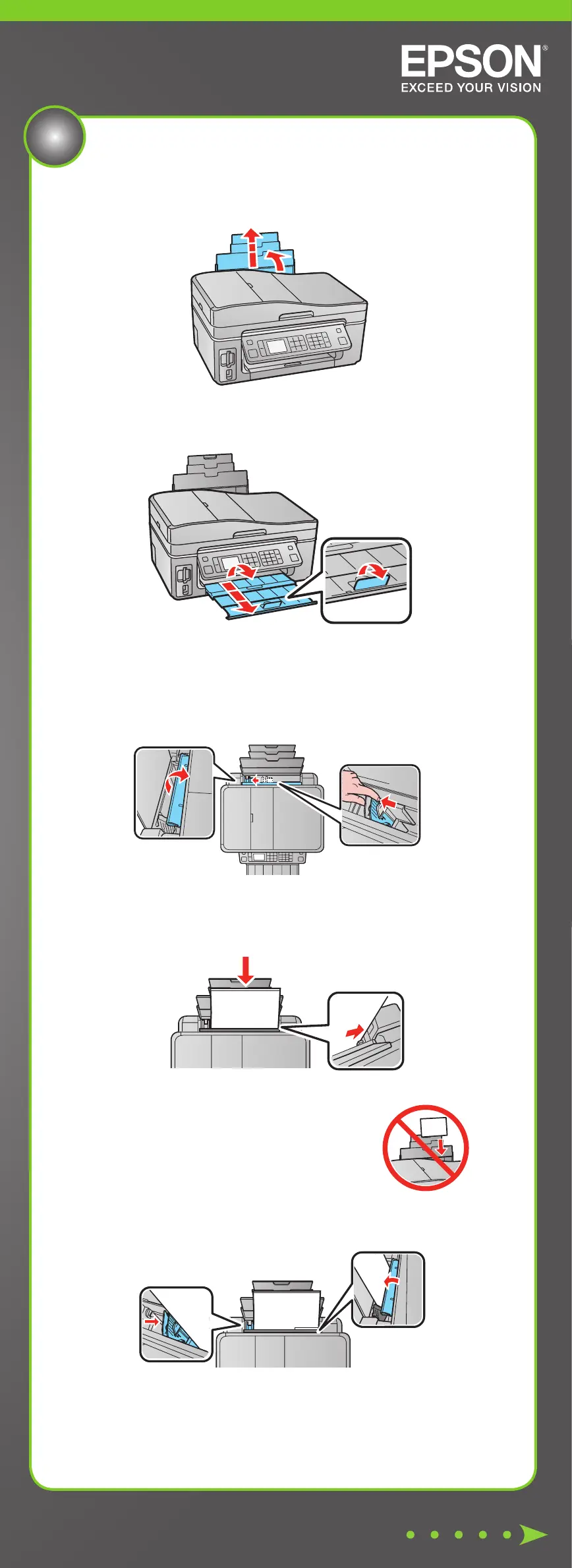 EPSON®
EXCEED YOUR VISION