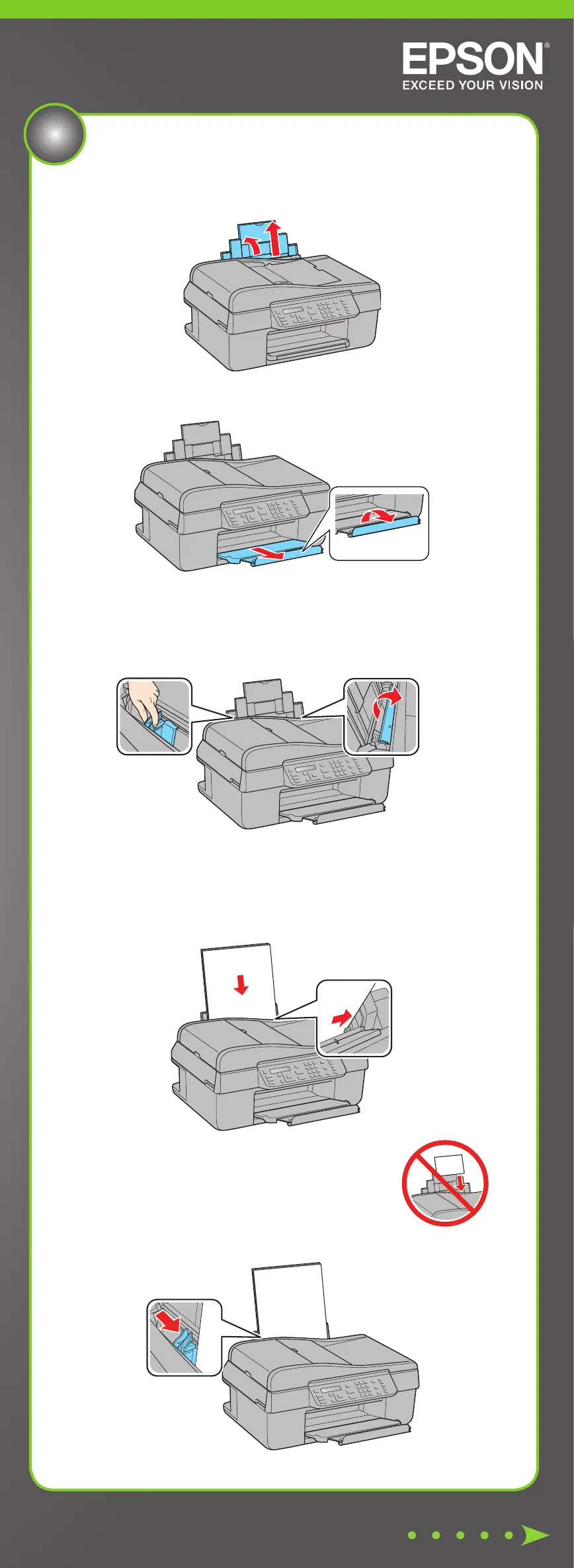 EPSON®
EXCEED YOUR VISION