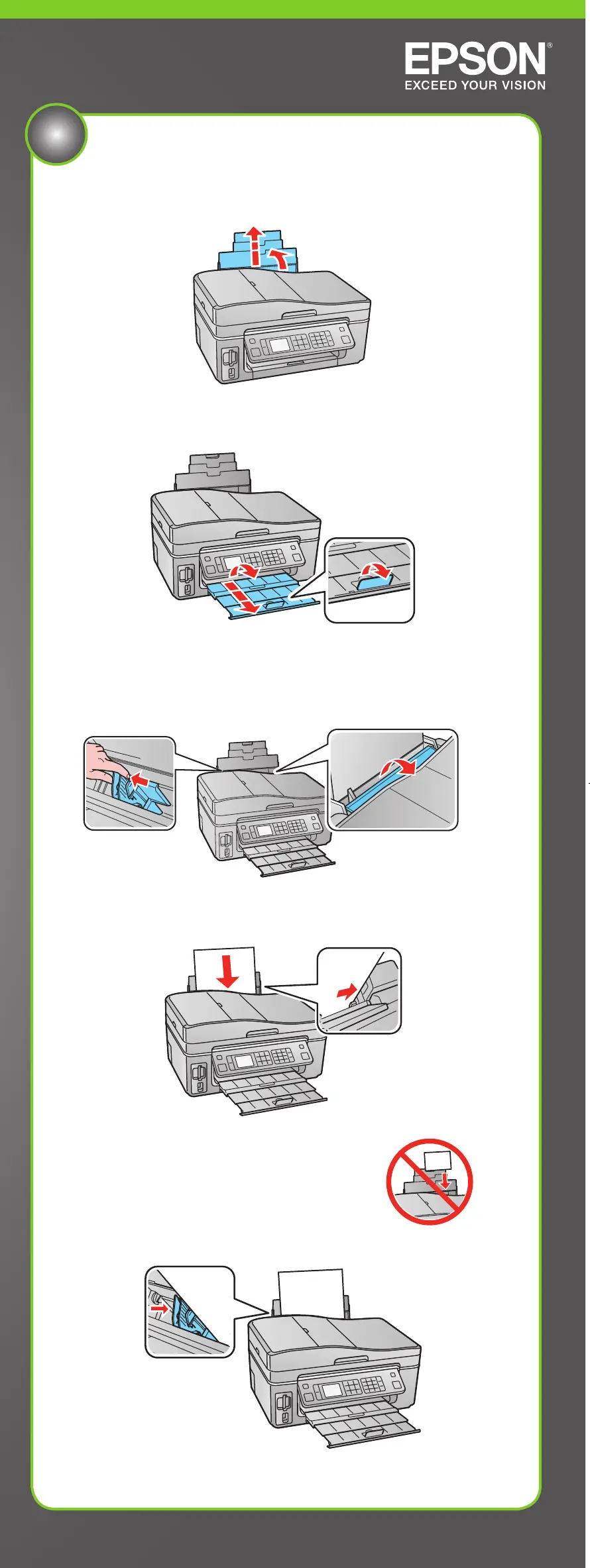 EPSON®
EXCEED YOUR VISION