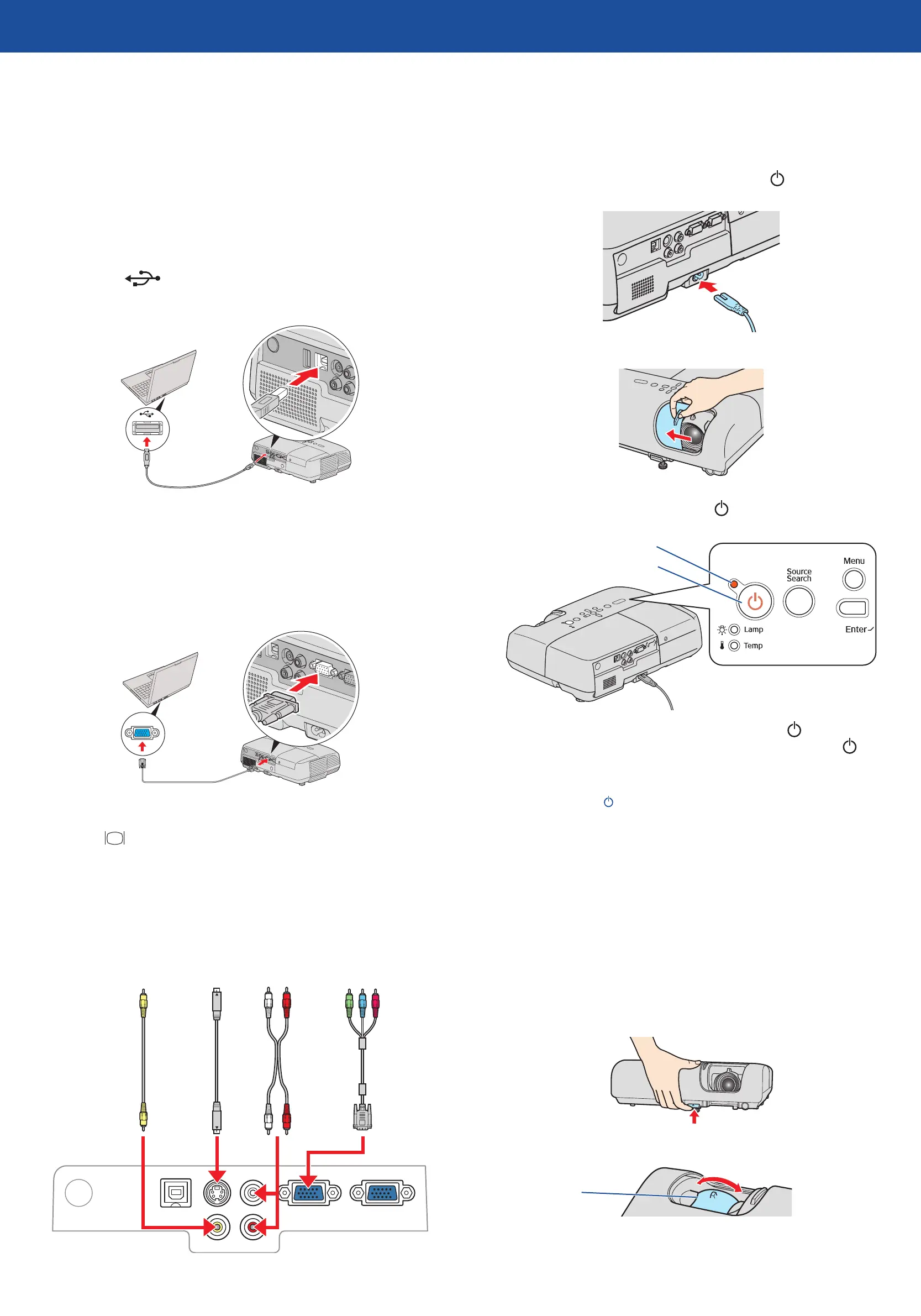 Source Search

Menu

Enter

Lamp

Temp