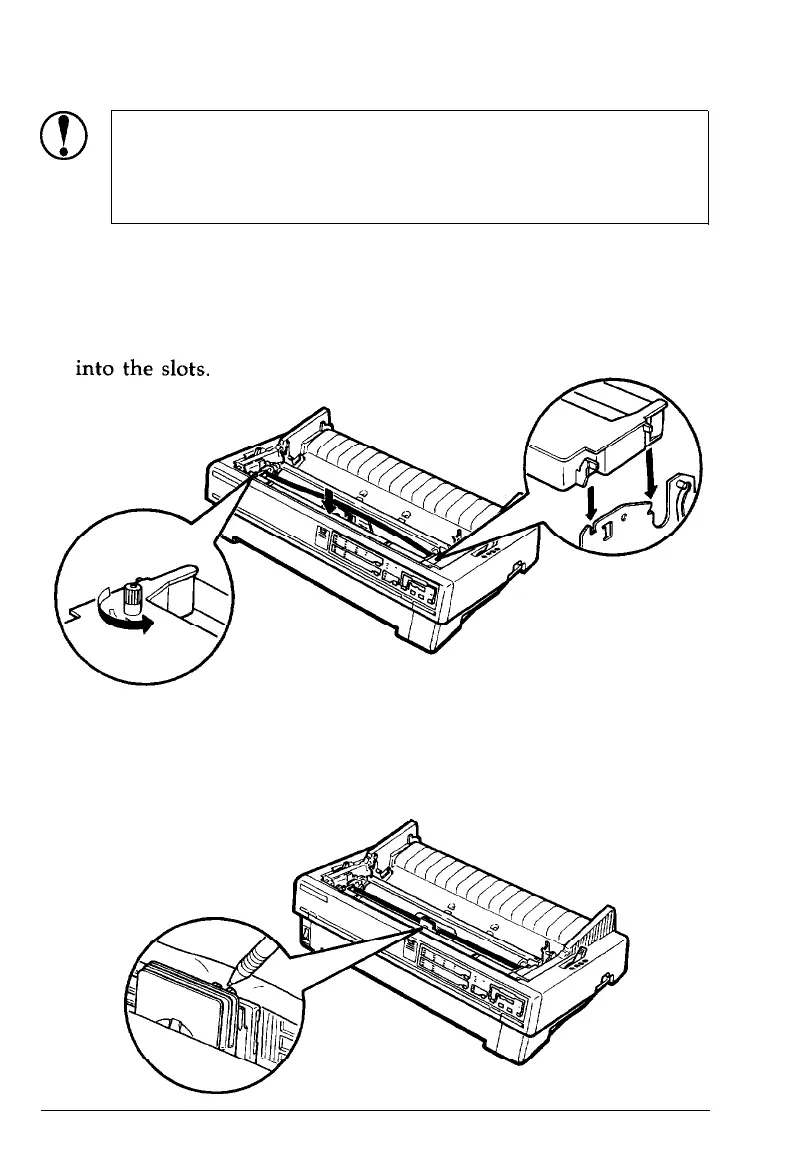 into the slots.