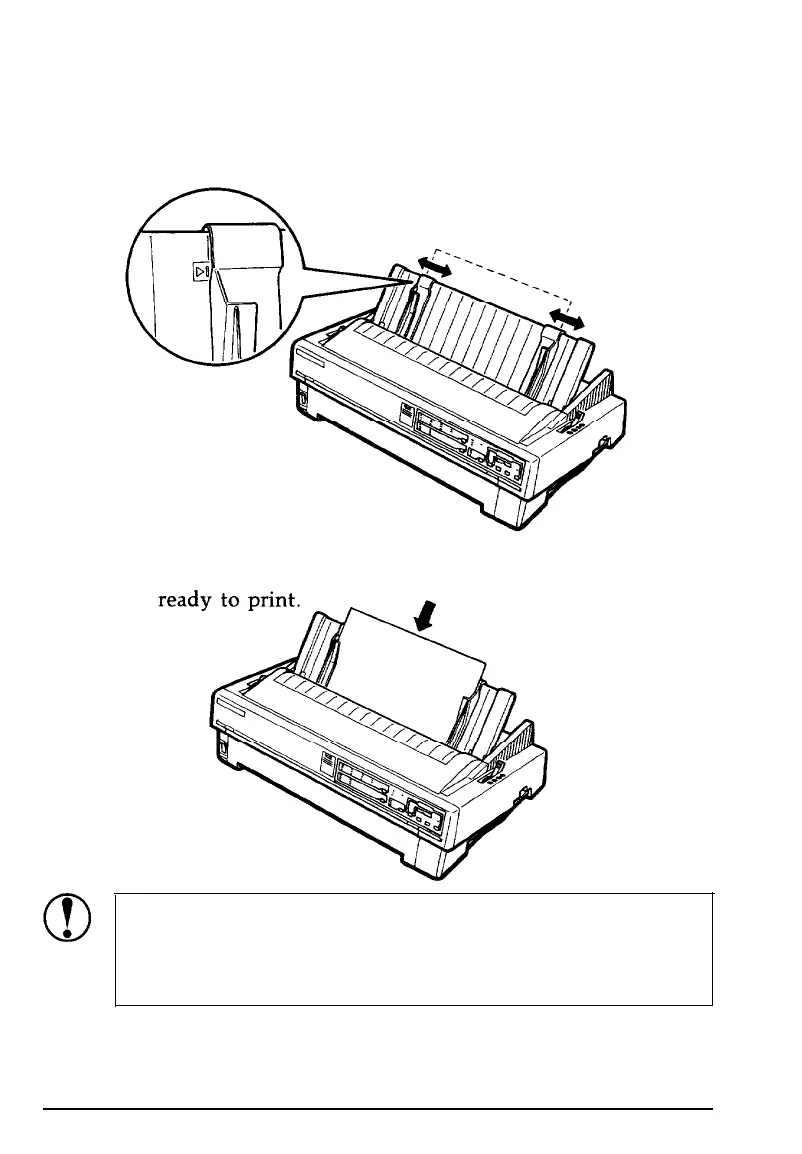 ready to print.