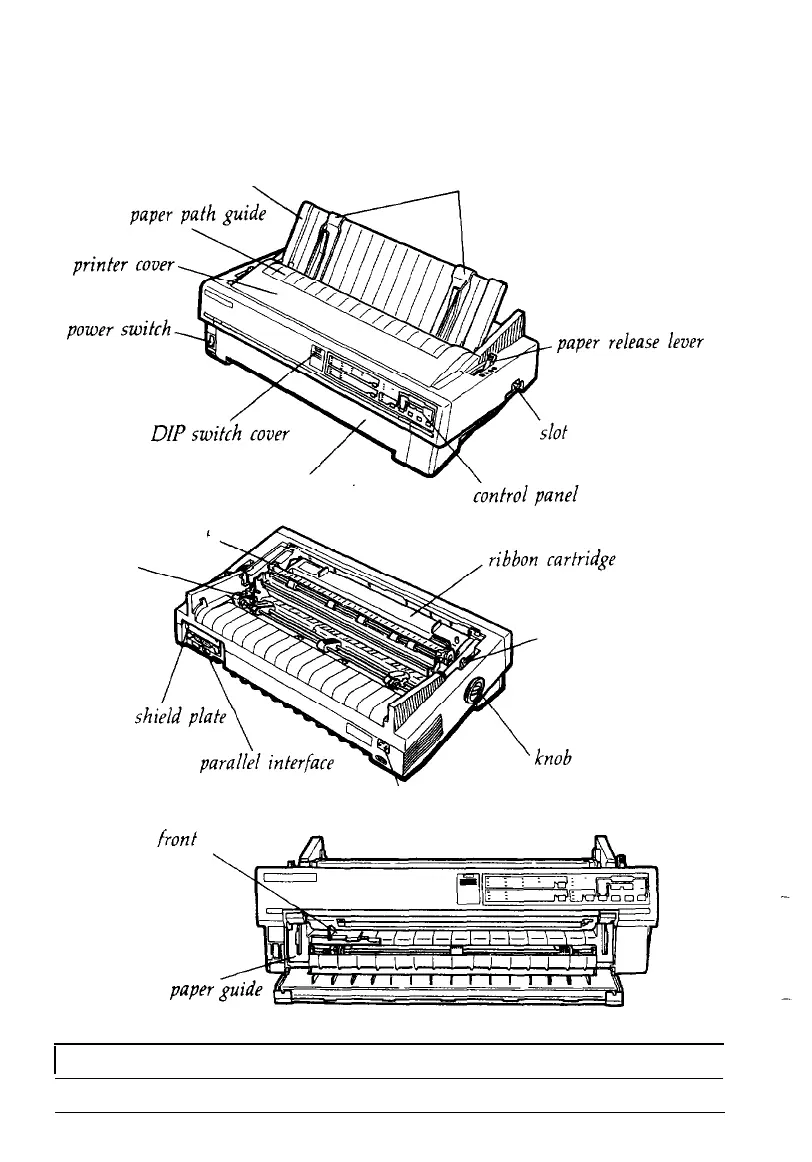 paper path guide

printer cover

power switch

paper release lever

DIP switch cover

slot

control panel

ribbon cartridge

shield plate

parallel interface

knob

front

paper guide