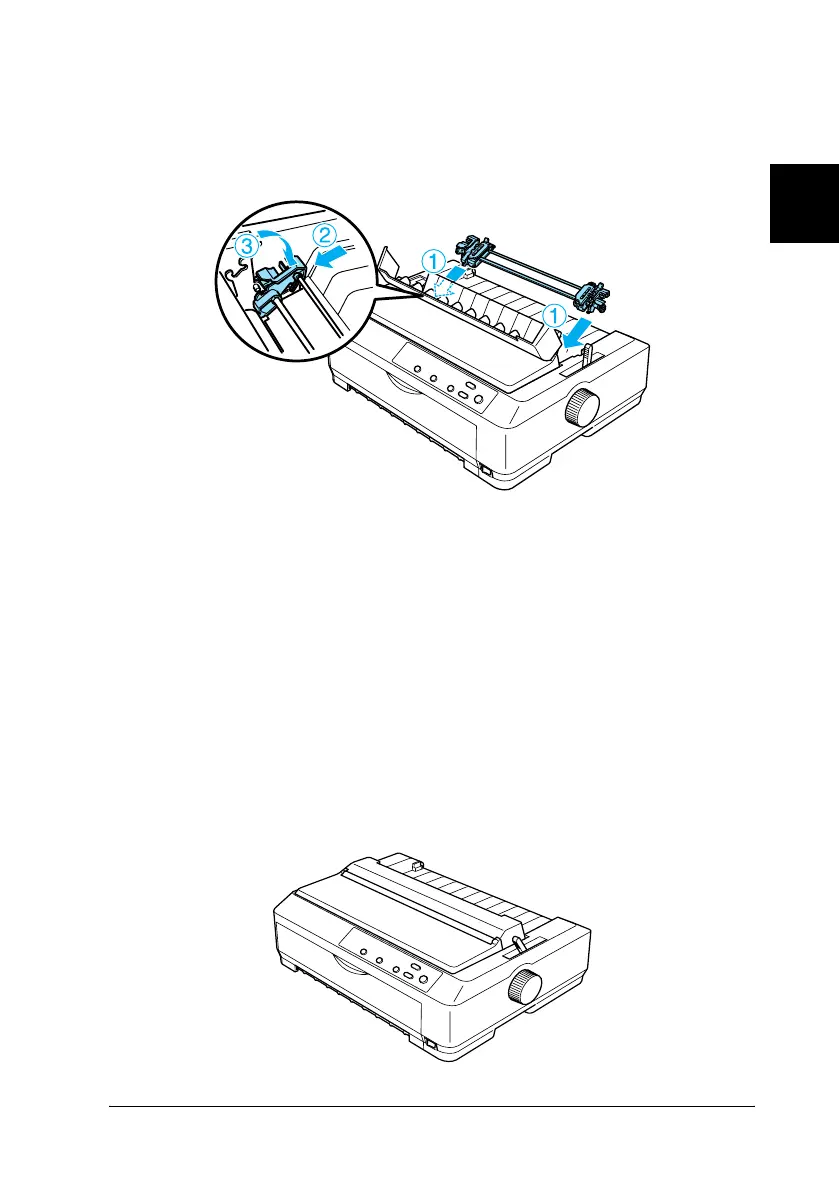 3
2
1
1