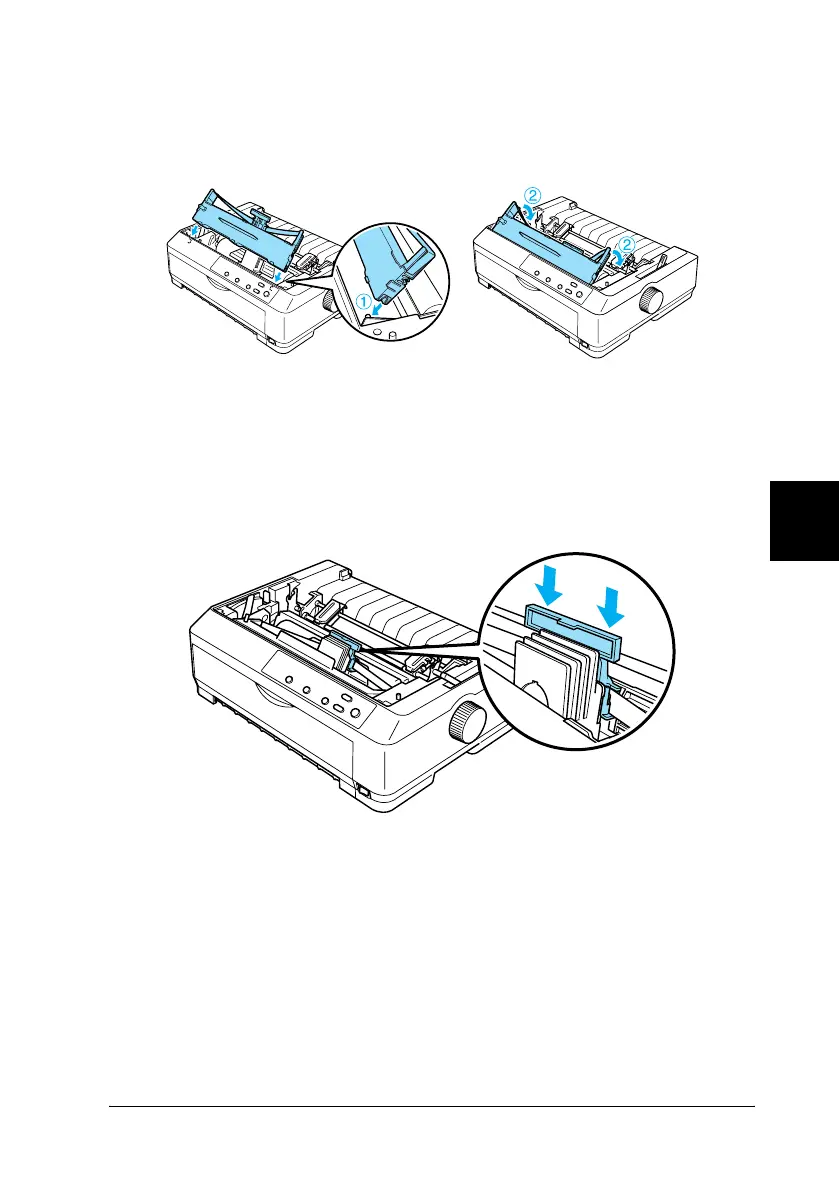 ①
②
②