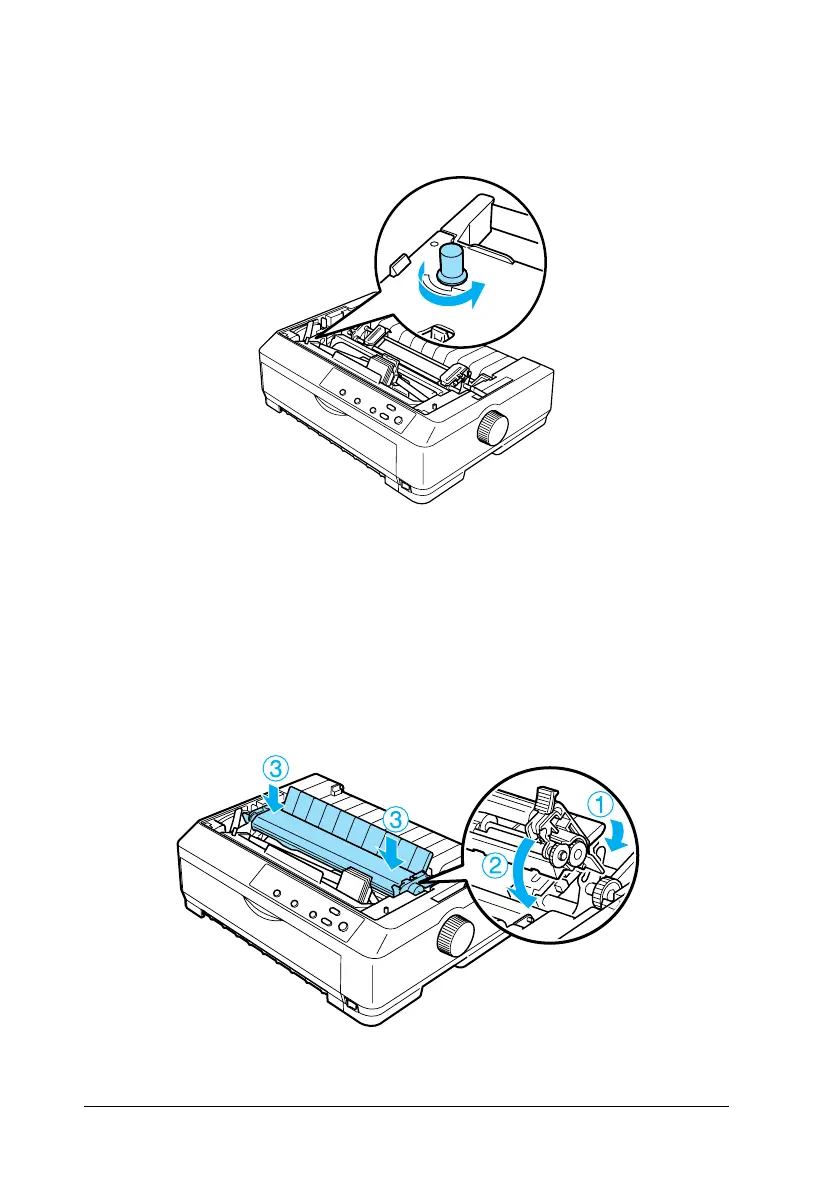 3

3

1

2