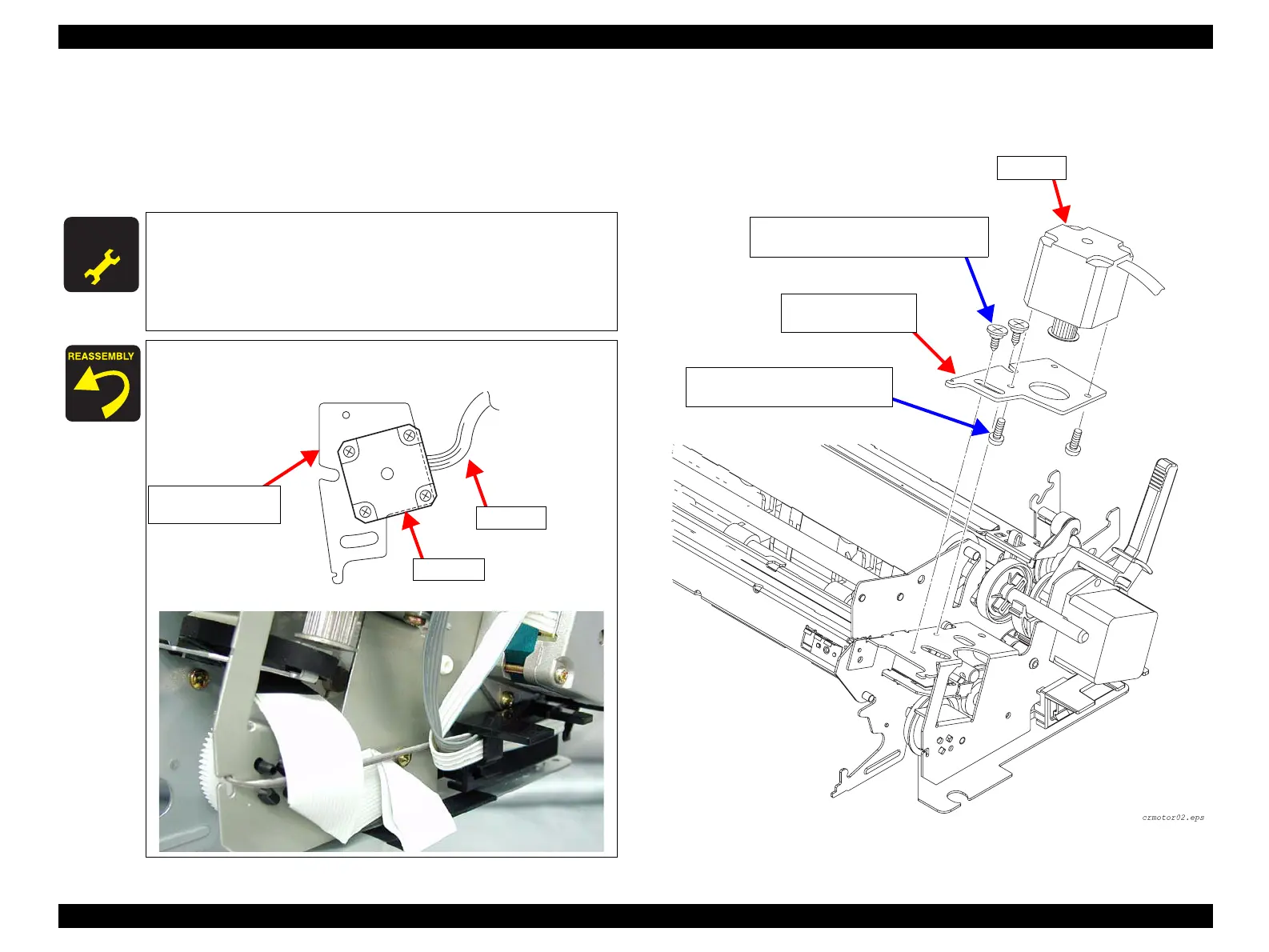 REASSEMBLY

crmotor02.eps