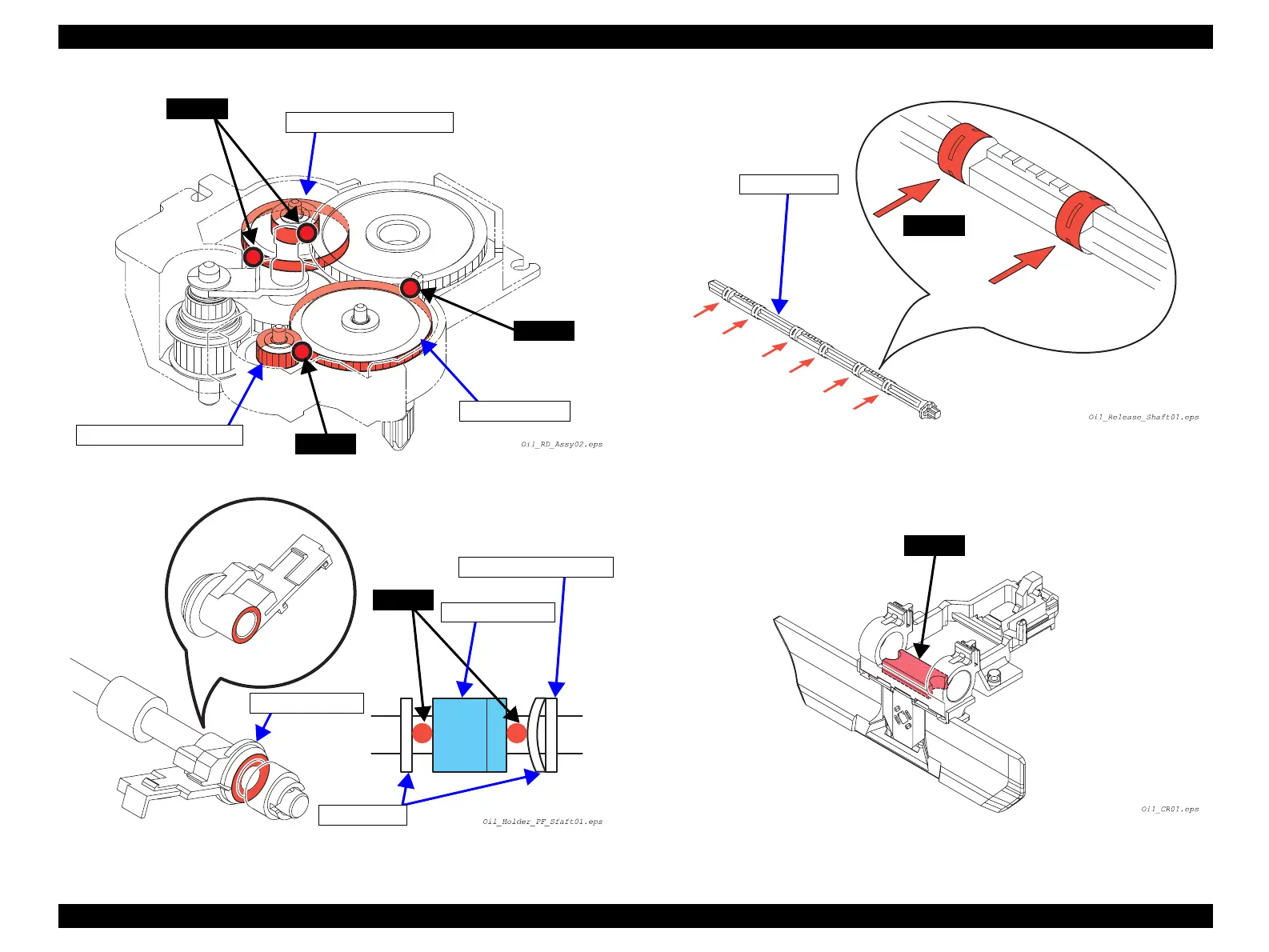 Oil_RD_Assy02.eps

Oil_Release_Shaft01.eps

Oil_Holder_PF_Sfaft01.eps

Oil_CR01.eps