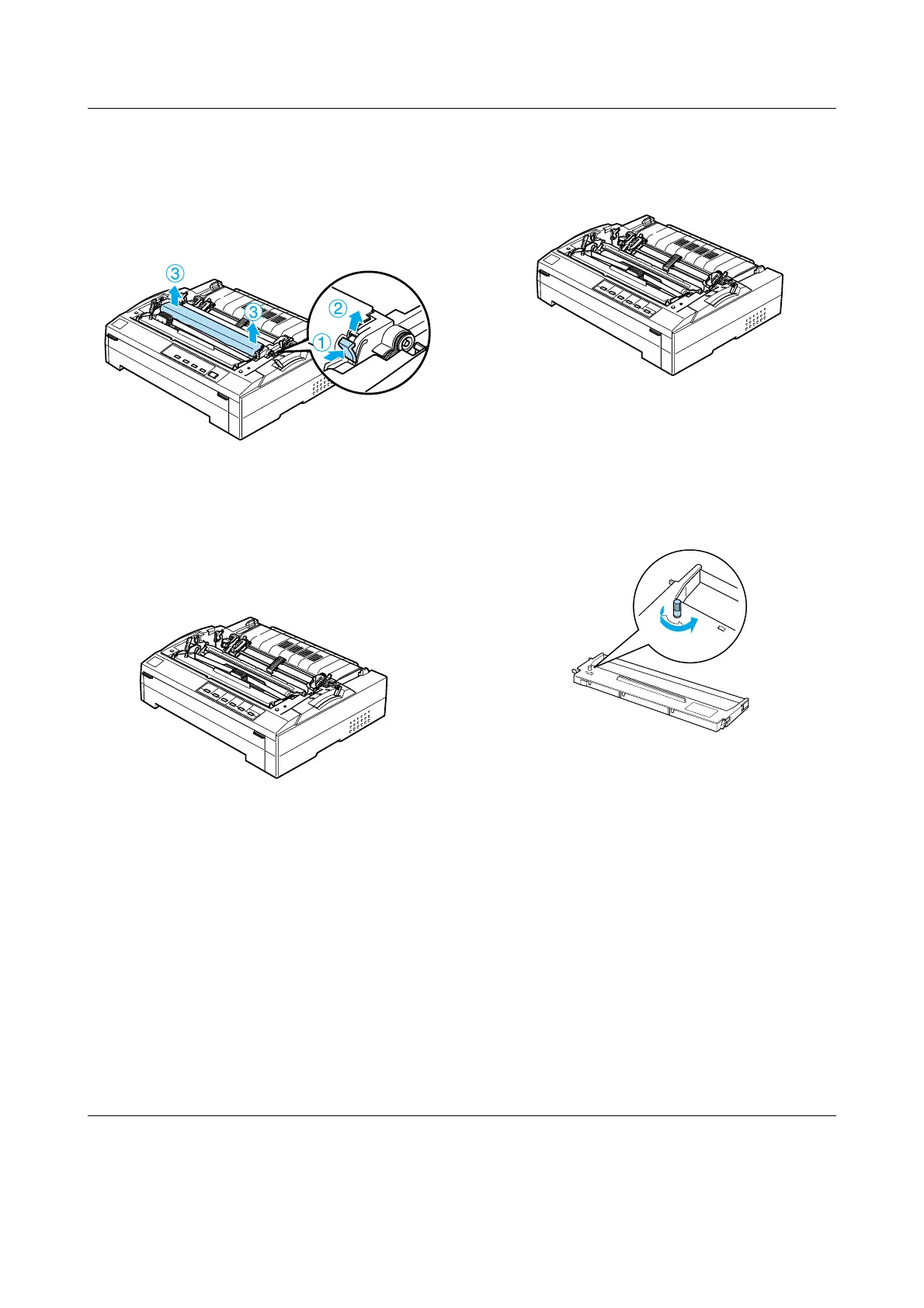 ③

③

②

①