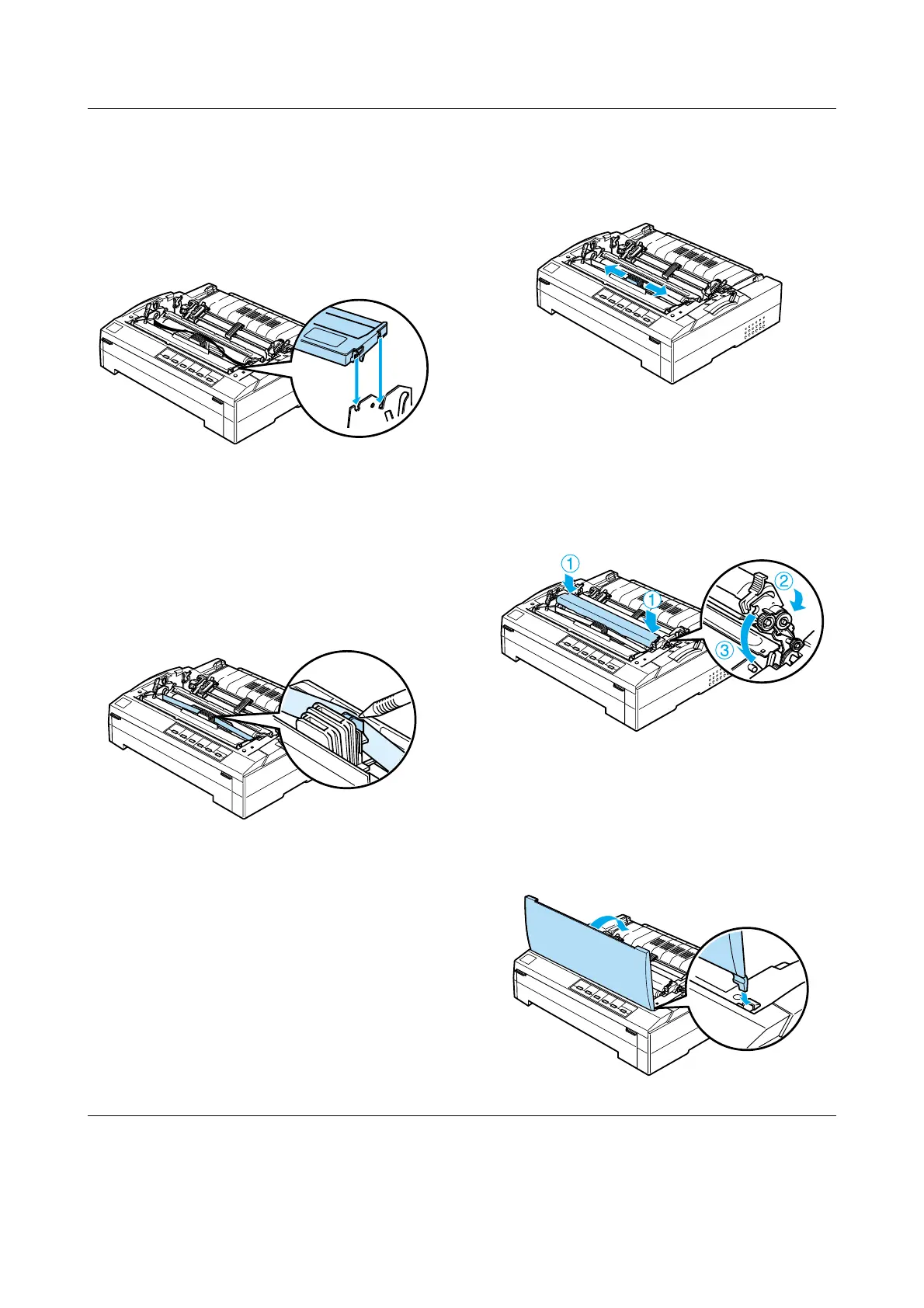 ①
①
②
③