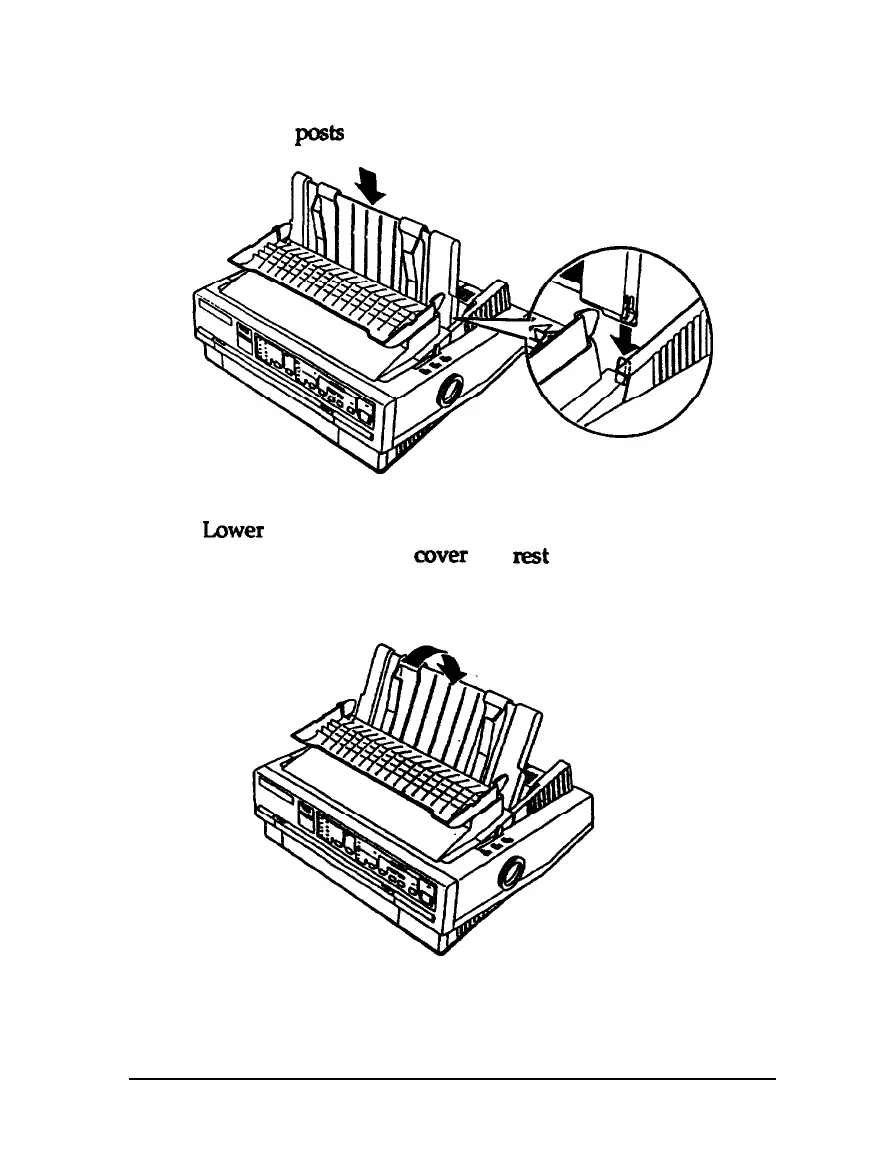 posts

Lower

cover rest