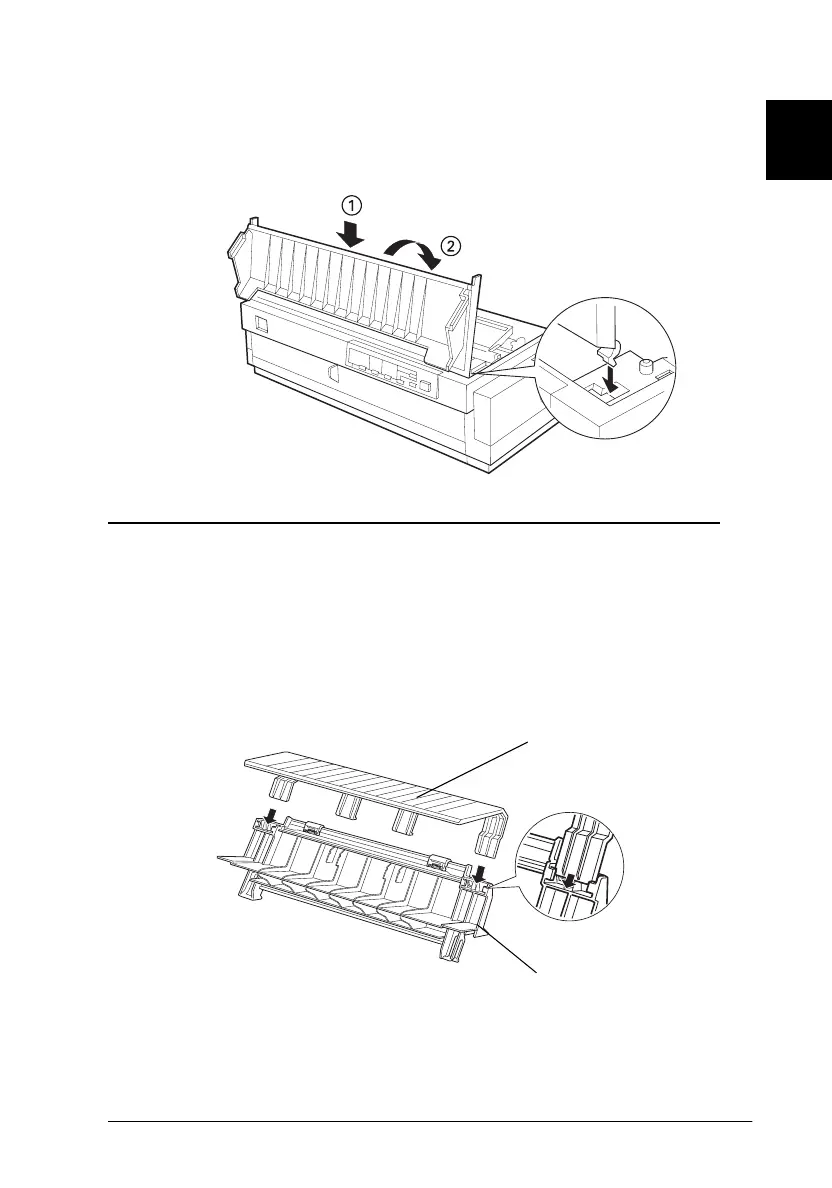 ①

②