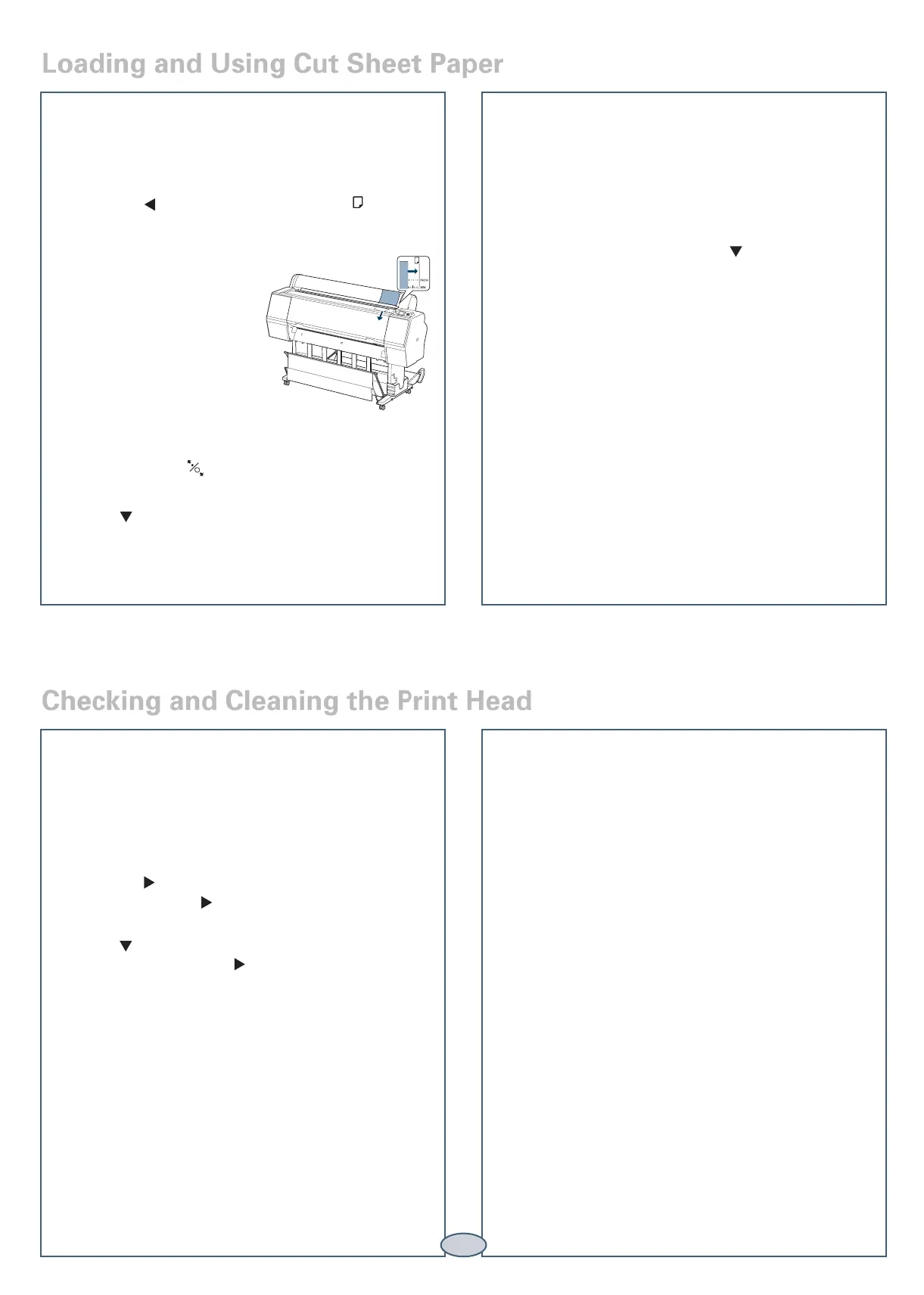 Loading and Using Cut Sheet Paper

INCH

MM

Checking and Cleaning the Print Head