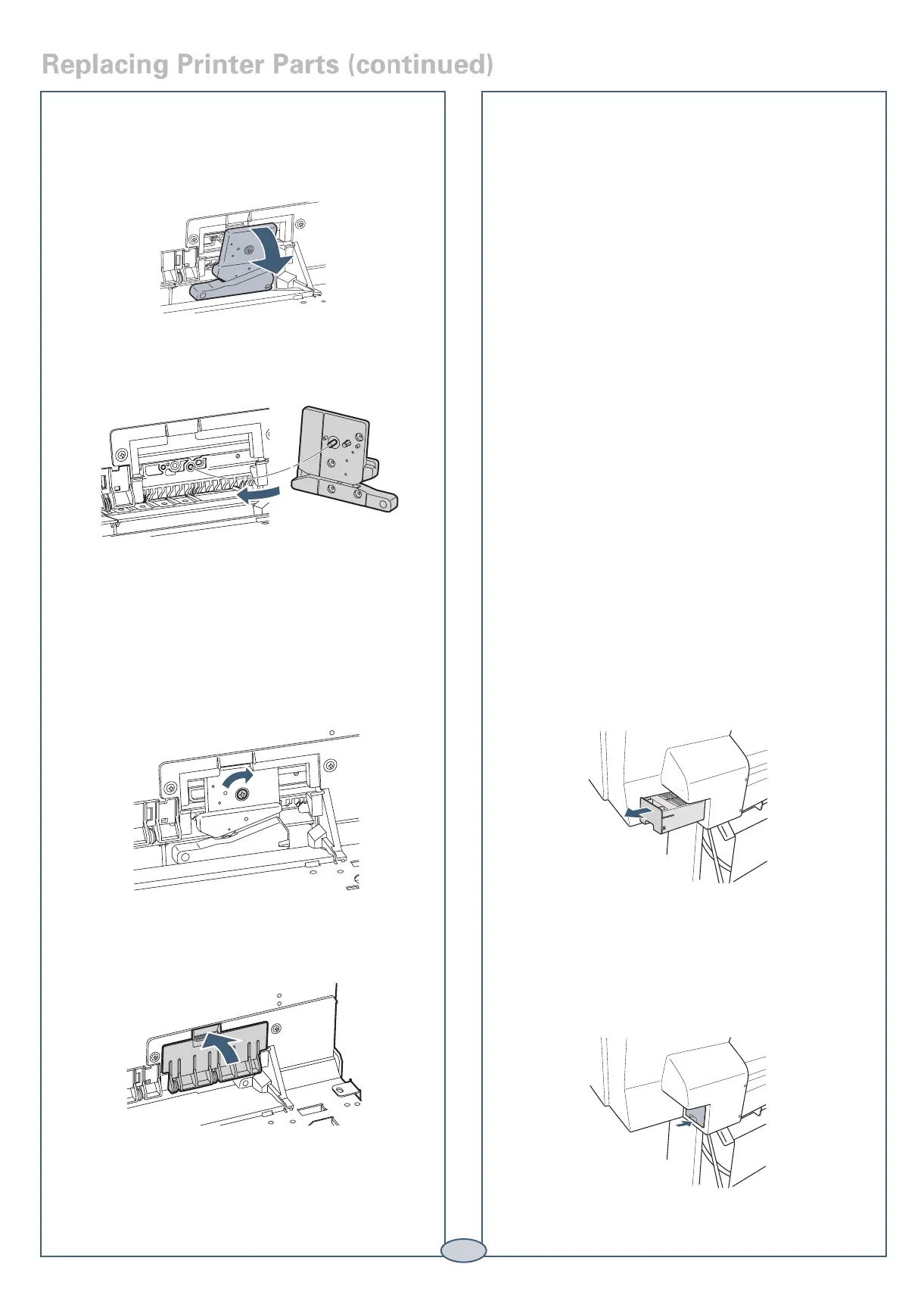 Replacing Printer Parts (continued)