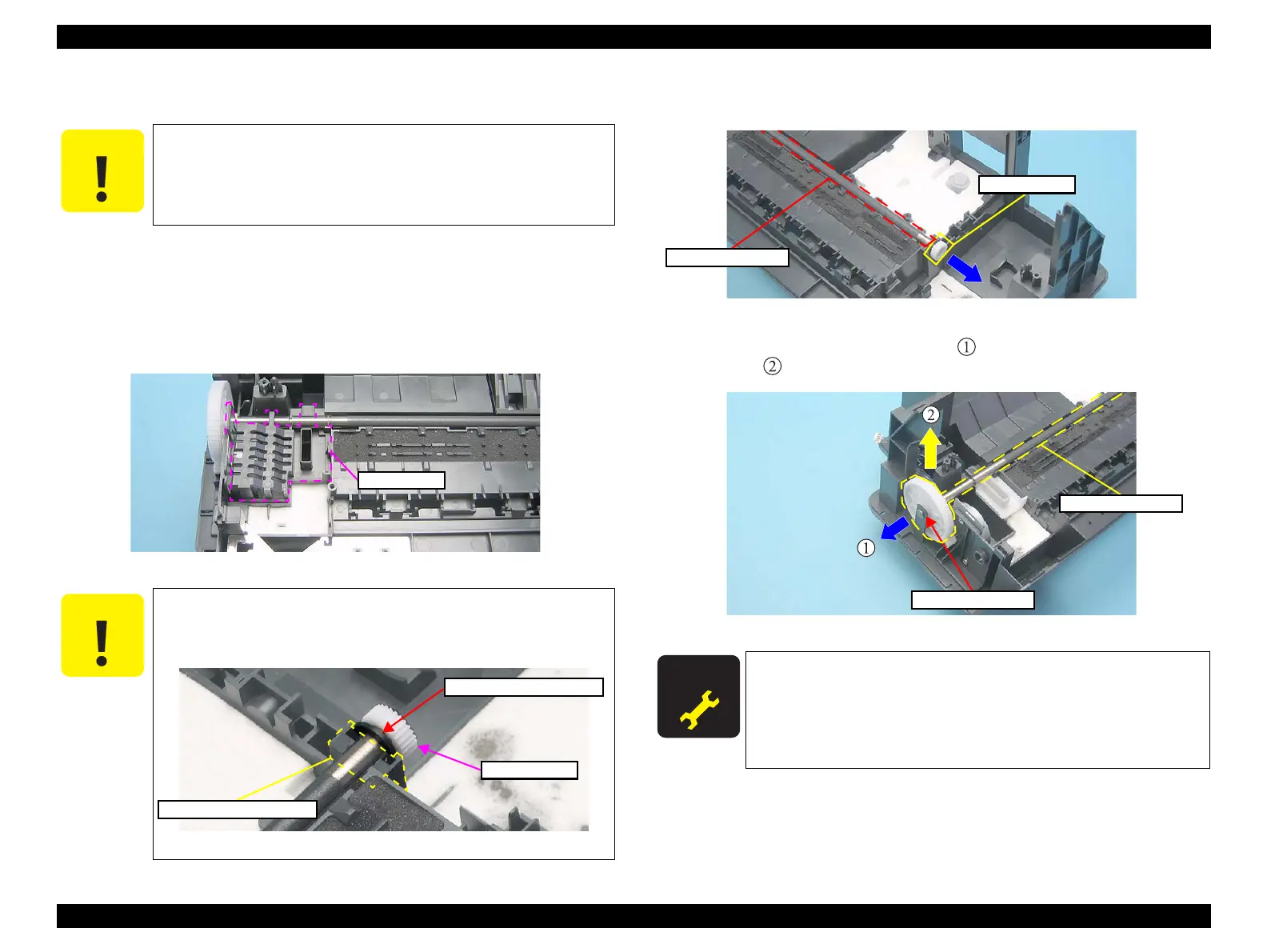 ①
②

2

1