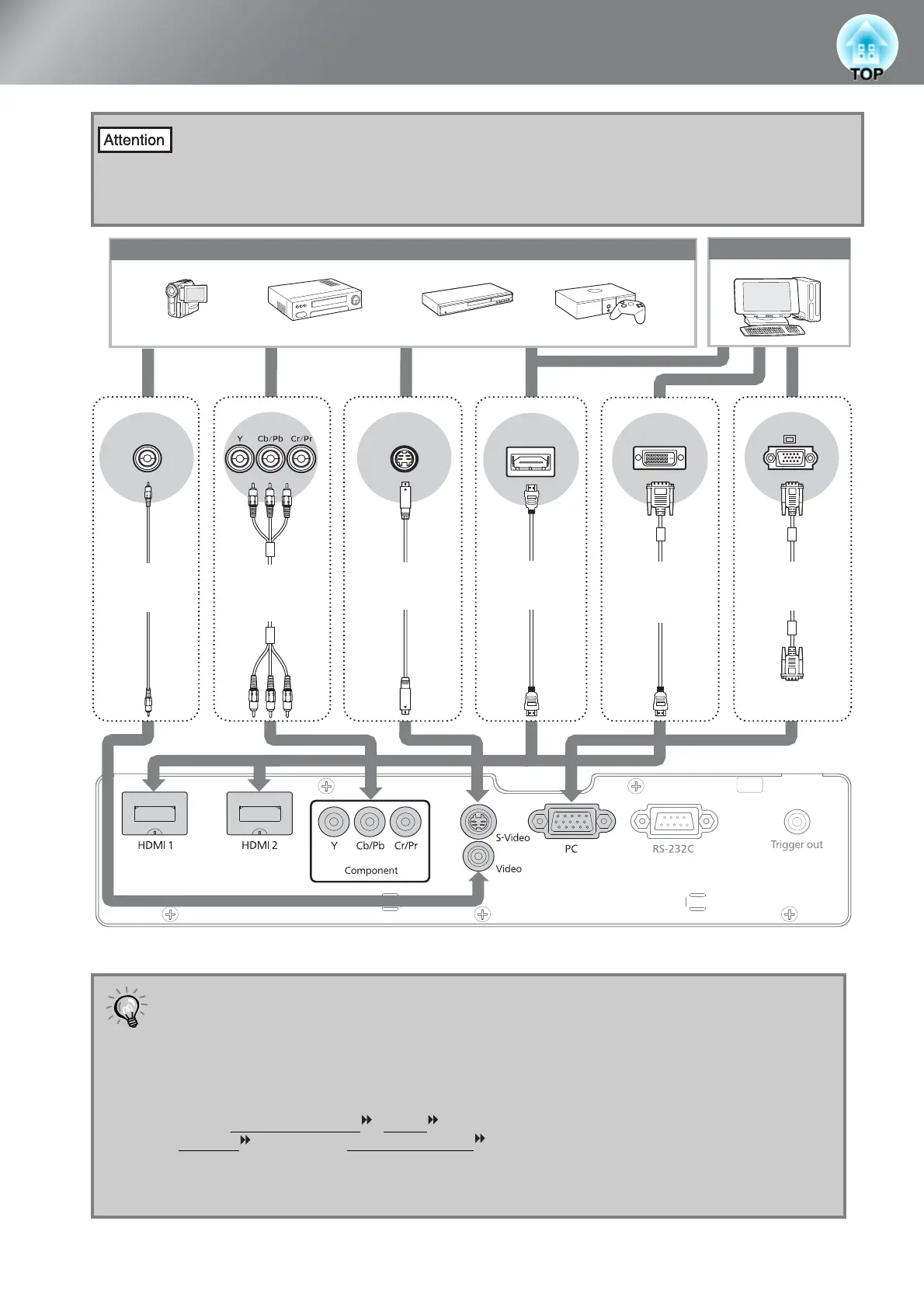 TOP

Attention

Y Cb/Pb Cr/Pr

HDMI 1
HDMI 2
Y Cb/Pb Cr/Pr
Component
S-Video
Video
PC
RS-232C
Trigger out