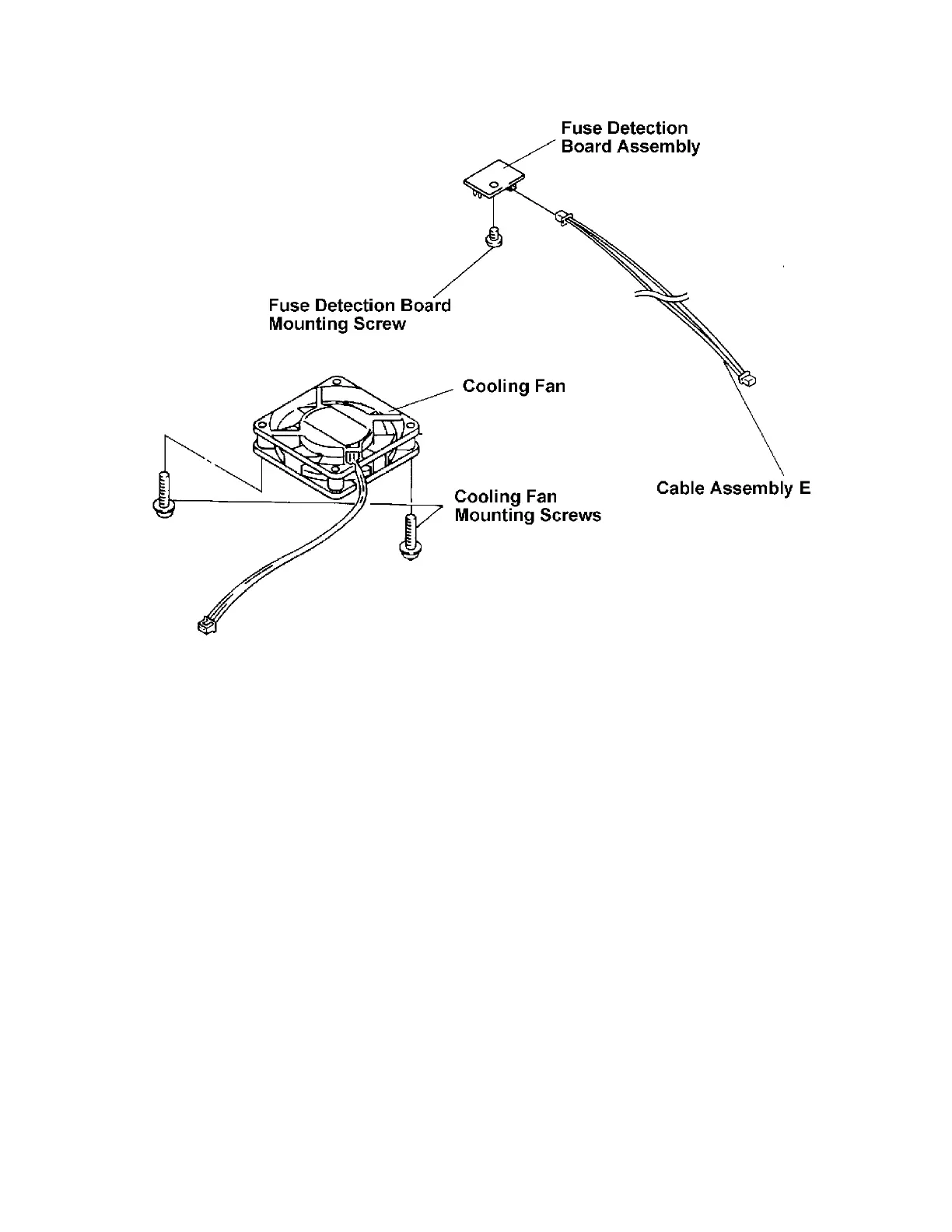 Fuse Detection
Board Assembly

Fuse Detection Board
Mounting Screw

Cooling Fan

Cooling Fan
Mounting Screws

Cable Assembly E