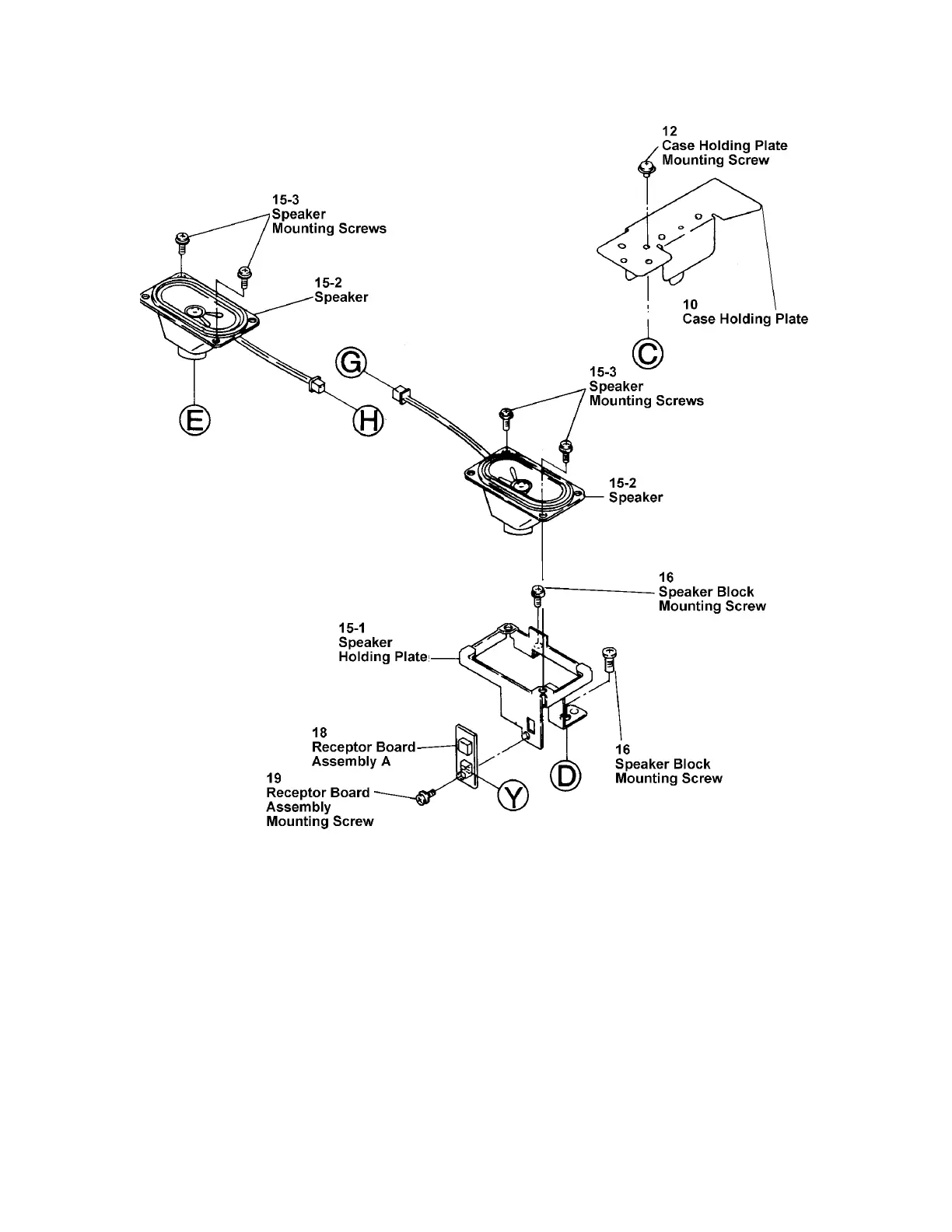 12
Case Holding Plate
Mounting Screw

15-3
Speaker
Mounting Screws

15-2
Speaker

10
Case Holding Plate

C

G

E

H

15-3
Speaker
Mounting Screws

15-2
Speaker

16
Speaker Block
Mounting Screw

15-1
Speaker
Holding Plate

18
Receptor Board
Assembly A

19
Receptor Board
Assembly
Mounting Screw

Y

D

16
Speaker Block
Mounting Screw