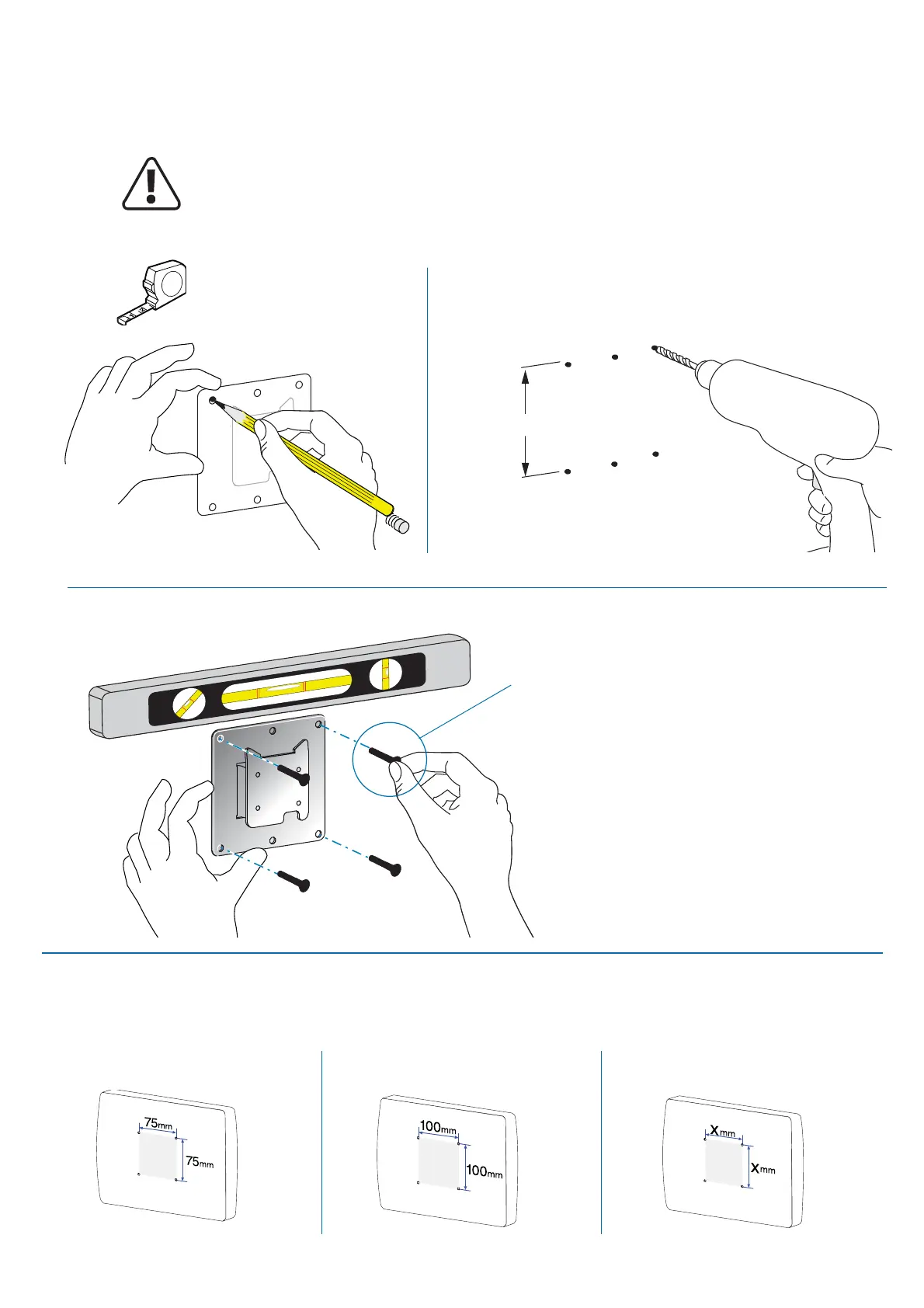 75mm

75mm

100mm

100mm

Xmm

Xmm