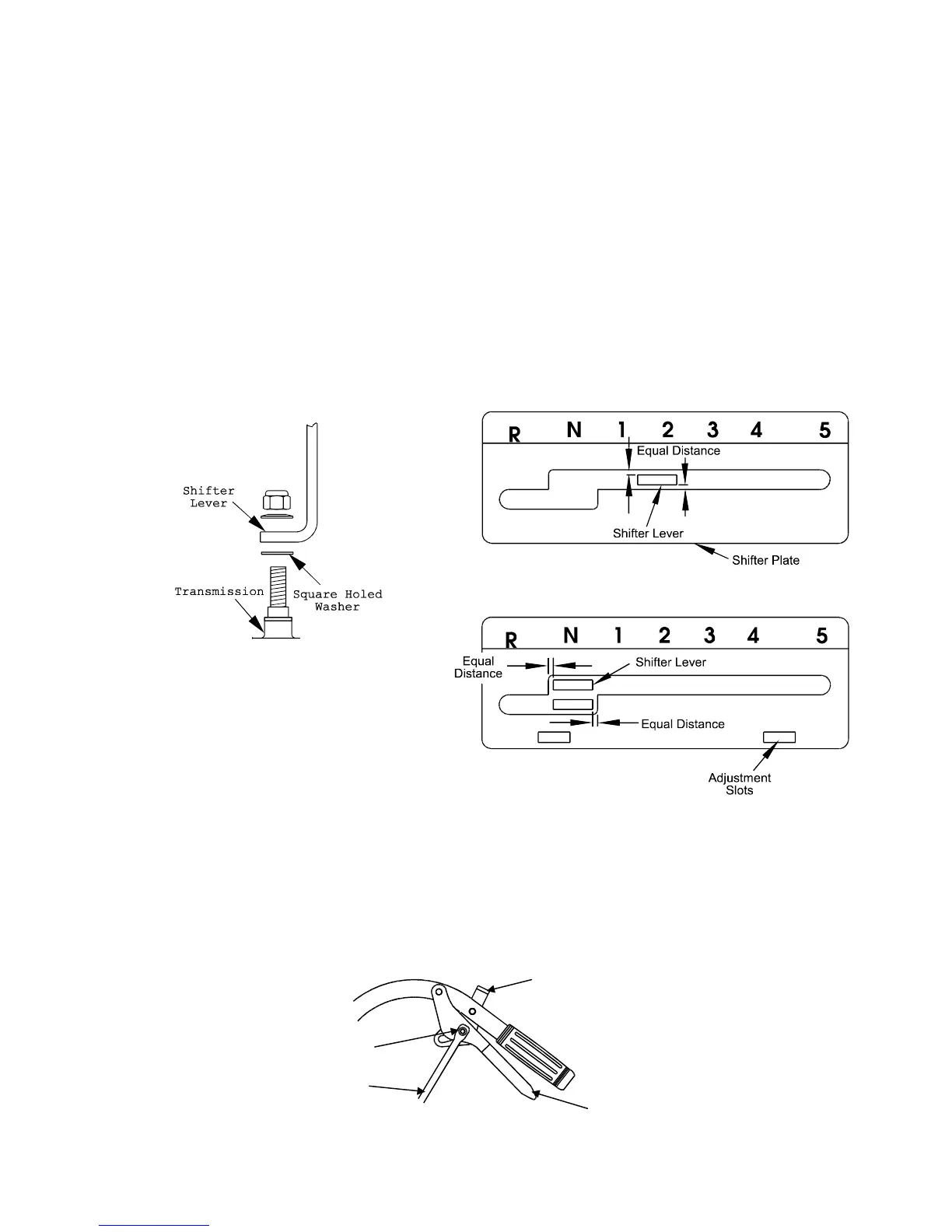 Shifter Lever

Transmission

Square Holed Washer

R N 1 2 3 4 5

Equal Distance

Shifter Lever

Shifter Plate

R N 1 2 3 4 5

Equal Distance

Shifter Lever

Equal Distance

Adjustment Slots