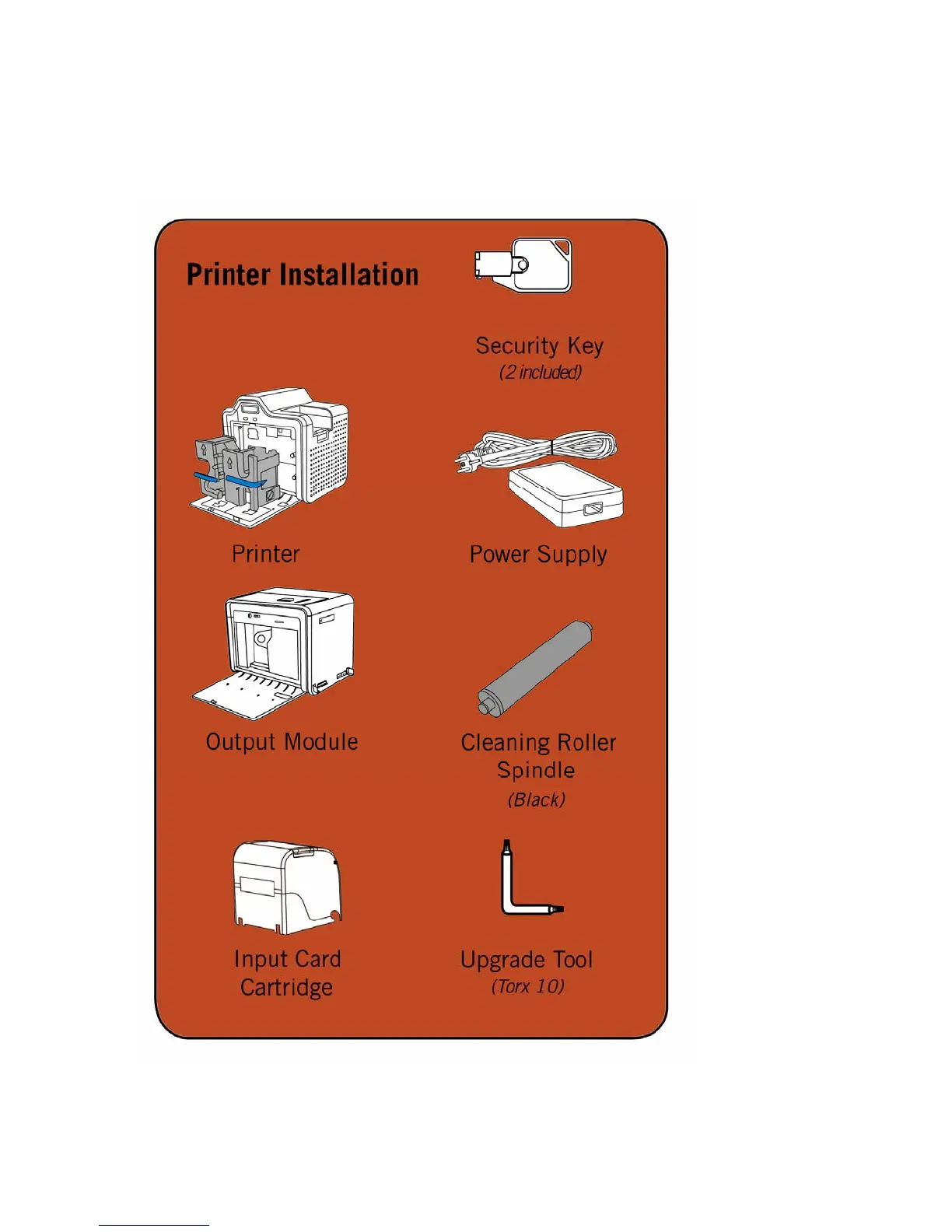 Printer Installation

Security Key
(2 included)

Printer

Power Supply

Output Module

Cleaning Roller Spindle
(Black)

Input Card Cartridge

Upgrade Tool
(Torx 10)